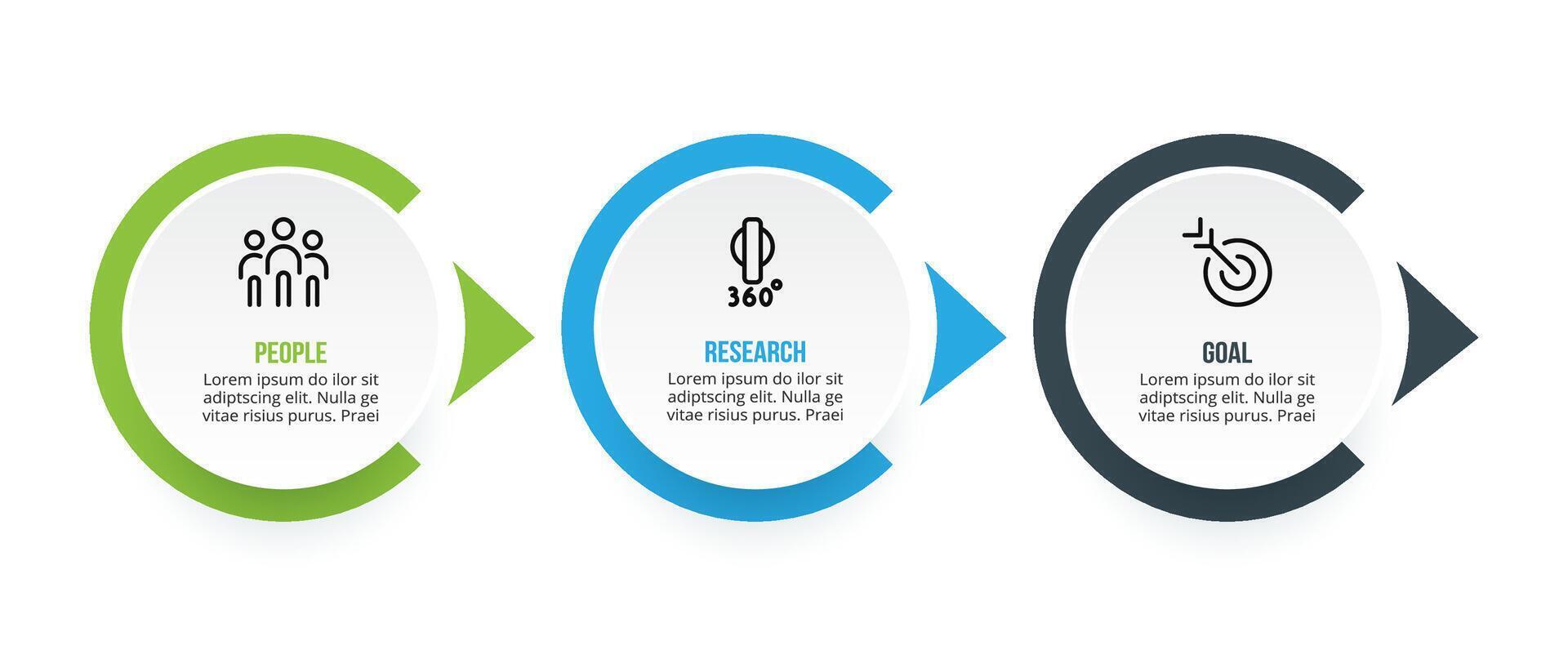 PEOPLE
Lorem ipsum do ilor sit adiptscing elit. Nulla ge vitae risius purus. Praei

360°

RESEARCH
Lorem ipsum do ilor sit adiptscing elit. Nulla ge vitae risius purus. Praei

GOAL
Lorem ipsum do ilor sit adiptscing elit. Nulla ge vitae risius purus. Praei