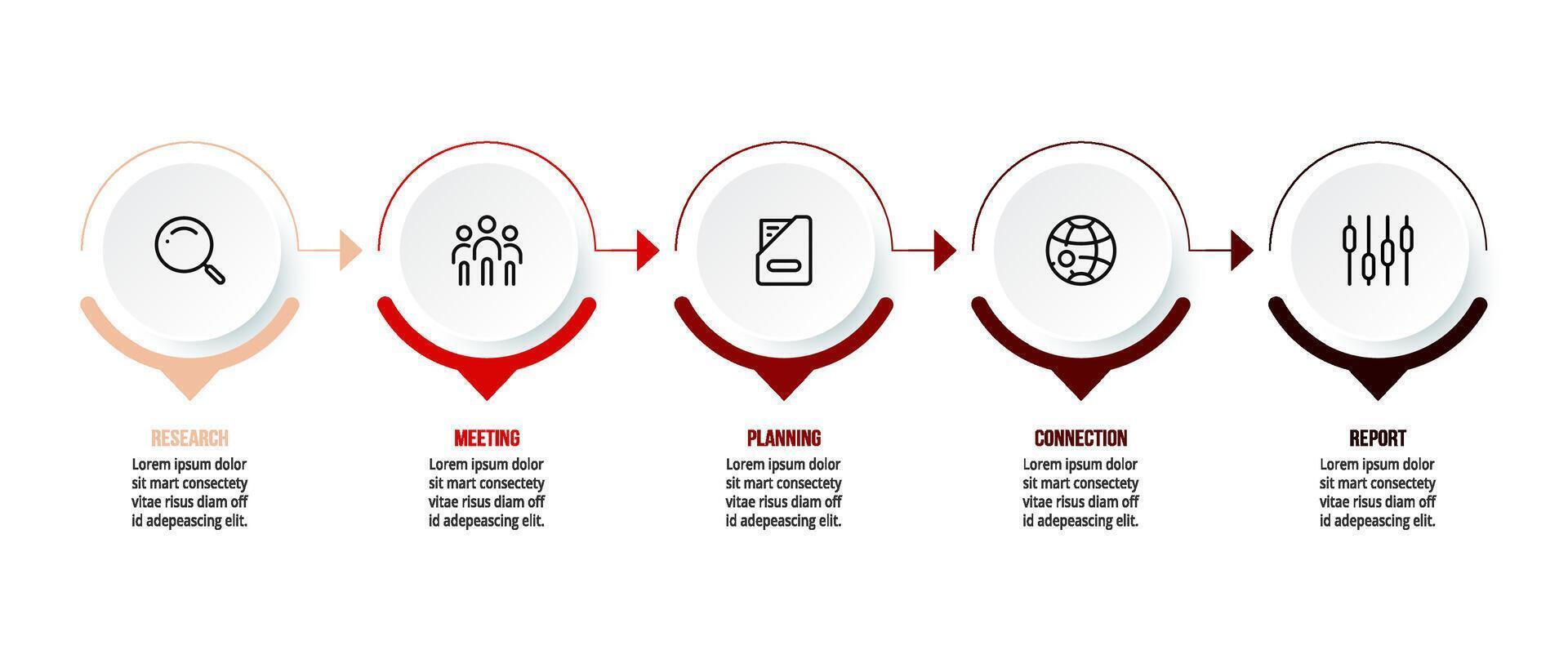 RESEARCH
Lorem ipsum dolor sit mart consectety vitae risus diam off id adepeascing elit.

MEETING
Lorem ipsum dolor sit mart consectety vitae risus diam off id adepeascing elit.

PLANNING
Lorem ipsum dolor sit mart consectety vitae risus diam off id adepeascing elit.

CONNECTION
Lorem ipsum dolor sit mart consectety vitae risus diam off id adepeascing elit.

REPORT
Lorem ipsum dolor sit mart consectety vitae risus diam off id adepeascing elit.