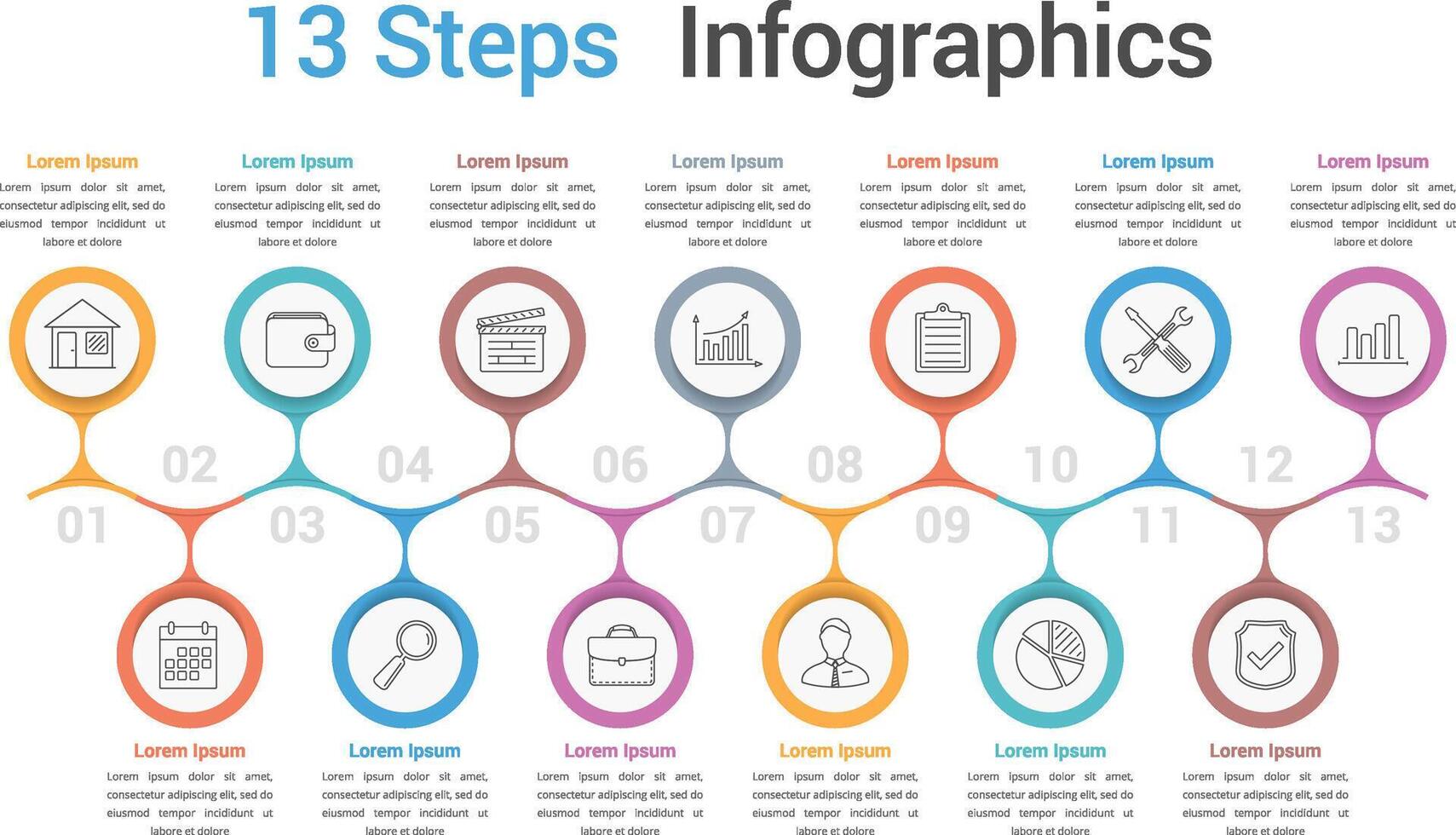 13 Steps Infographics

Lorem Ipsum
Lorem ipsum dolor sit amet, consectetur adipiscing elit, sed do eiusmod tempor incididunt ut labore et dolore

Lorem Ipsum
Lorem ipsum dolor sit amet, consectetur adipiscing elit, sed do eiusmod tempor incididunt ut labore et dolore

Lorem Ipsum
Lorem ipsum dolor sit amet, consectetur adipiscing elit, sed do eiusmod tempor incididunt ut labore et dolore

Lorem Ipsum
Lorem ipsum dolor sit amet, consectetur adipiscing elit, sed do eiusmod tempor incididunt ut labore et dolore

Lorem Ipsum
Lorem ipsum dolor sit amet, consectetur adipiscing elit, sed do eiusmod tempor incididunt ut labore et dolore

Lorem Ipsum
Lorem ipsum dolor sit amet, consectetur adipiscing elit, sed do eiusmod tempor incididunt ut labore et dolore

Lorem Ipsum
Lorem ipsum dolor sit amet, consectetur adipiscing elit, sed do eiusmod tempor incididunt ut labore et dolore

02 04 06 08 10 12

01 03 05 07 09 11 13

Lorem Ipsum
Lorem ipsum dolor sit amet, consectetur adipiscing elit, sed do eiusmod tempor incididunt ut labore et dolore

Lorem Ipsum
Lorem ipsum dolor sit amet, consectetur adipiscing elit, sed do eiusmod tempor incididunt ut labore et dolore

Lorem Ipsum
Lorem ipsum dolor sit amet, consectetur adipiscing elit, sed do eiusmod tempor incididunt ut labore et dolore

Lorem Ipsum
Lorem ipsum dolor sit amet, consectetur adipiscing elit, sed do eiusmod tempor incididunt ut labore et dolore

Lorem Ipsum
Lorem ipsum dolor sit amet, consectetur adipiscing elit, sed do eiusmod tempor incididunt ut labore et dolore

Lorem Ipsum
Lorem ipsum dolor sit amet, consectetur adipiscing elit, sed do eiusmod tempor incididunt ut labore et dolore