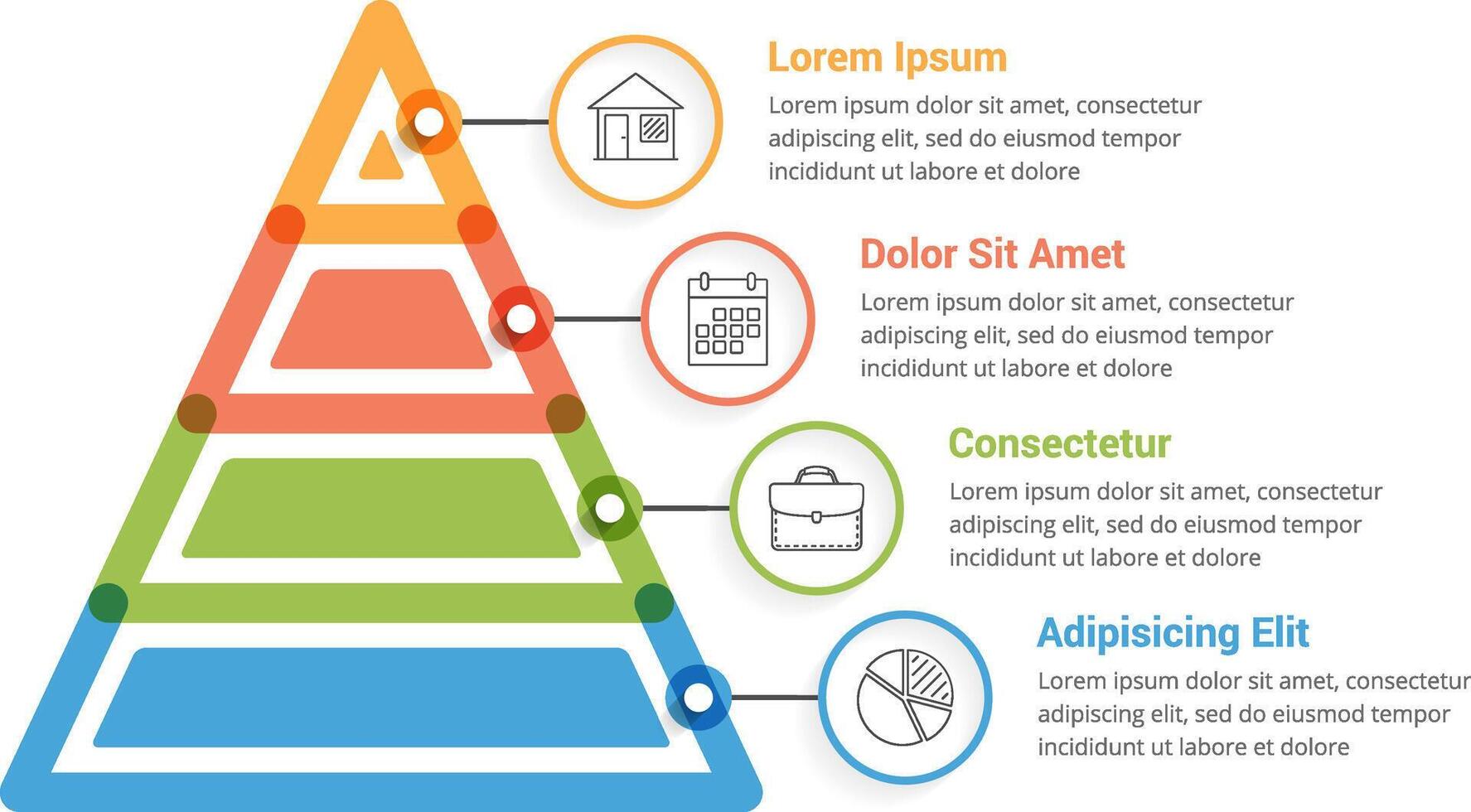 Lorem Ipsum
Lorem ipsum dolor sit amet, consectetur adipiscing elit, sed do eiusmod tempor incididunt ut labore et dolore

Dolor Sit Amet
Lorem ipsum dolor sit amet, consectetur adipiscing elit, sed do eiusmod tempor incididunt ut labore et dolore

Consectetur
Lorem ipsum dolor sit amet, consectetur adipiscing elit, sed do eiusmod tempor incididunt ut labore et dolore

Adipisicing Elit
Lorem ipsum dolor sit amet, consectetur adipiscing elit, sed do eiusmod tempor incididunt ut labore et dolore