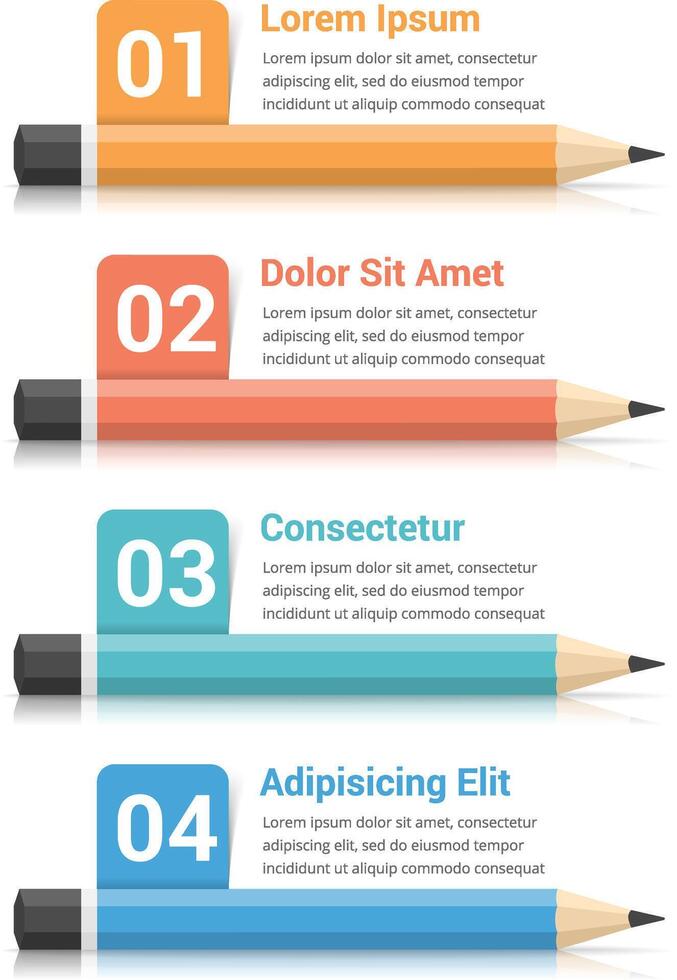 01

Lorem Ipsum

Lorem ipsum dolor sit amet, consectetur adipiscing elit, sed do eiusmod tempor incididunt ut aliquip commodo consequat

02

Dolor Sit Amet

Lorem ipsum dolor sit amet, consectetur adipiscing elit, sed do eiusmod tempor incididunt ut aliquip commodo consequat

03

Consectetur

Lorem ipsum dolor sit amet, consectetur adipiscing elit, sed do eiusmod tempor incididunt ut aliquip commodo consequat

04

Adipisicing Elit

Lorem ipsum dolor sit amet, consectetur adipiscing elit, sed do eiusmod tempor incididunt ut aliquip commodo consequat