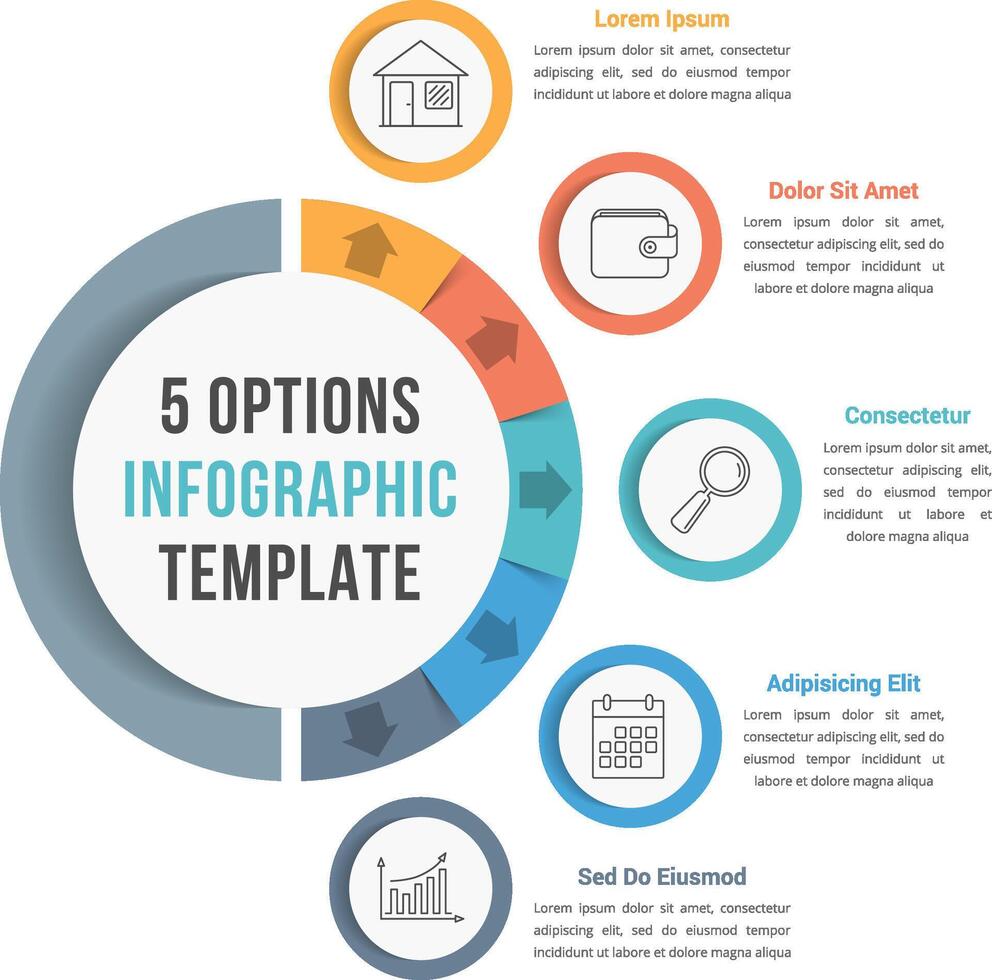 5 OPTIONS
INFOGRAPHIC
TEMPLATE

Lorem Ipsum
Lorem ipsum dolor sit amet, consectetur adipiscing elit, sed do eiusmod tempor incididunt ut labore et dolore magna aliqua

Dolor Sit Amet
Lorem ipsum dolor sit amet, consectetur adipiscing elit, sed do eiusmod tempor incididunt ut labore et dolore magna aliqua

Consectetur
Lorem ipsum dolor sit amet, consectetur adipiscing elit, sed do eiusmod tempor incididunt ut labore et dolore magna aliqua

Adipisicing Elit
Lorem ipsum dolor sit amet, consectetur adipiscing elit, sed do eiusmod tempor incididunt ut labore et dolore magna aliqua

Sed Do Eiusmod
Lorem ipsum dolor sit amet, consectetur adipiscing elit, sed do eiusmod tempor incididunt ut labore et dolore magna aliqua