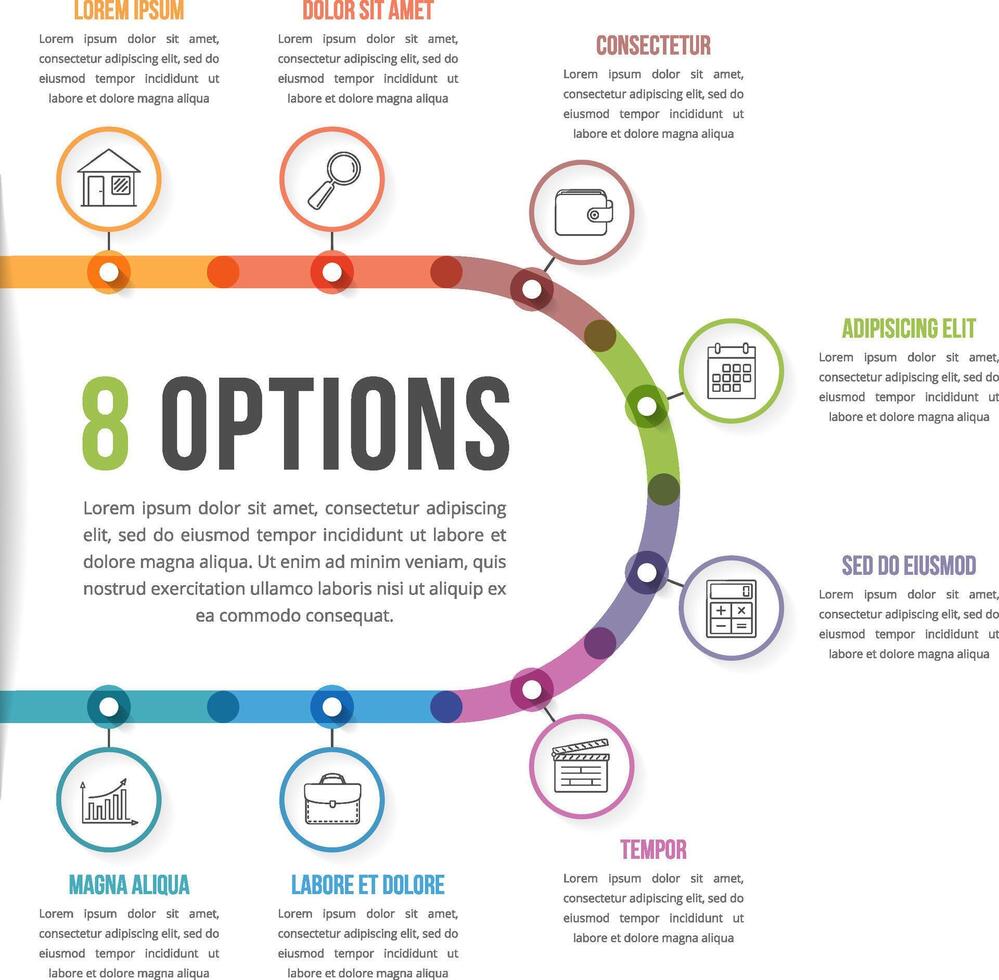 LOREM IPSUM
Lorem ipsum dolor sit amet, consectetur adipiscing elit, sed do eiusmod tempor incididunt ut labore et dolore magna aliqua

DOLOR SIT AMET
Lorem ipsum dolor sit amet, consectetur adipiscing elit, sed do eiusmod tempor incididunt ut labore et dolore magna aliqua

CONSECTETUR
Lorem ipsum dolor sit amet, consectetur adipiscing elit, sed do eiusmod tempor incididunt ut labore et dolore magna aliqua

ADIPISICING ELIT
Lorem ipsum dolor sit amet, consectetur adipiscing elit, sed do eiusmod tempor incididunt ut labore et dolore magna aliqua

8 OPTIONS

Lorem ipsum dolor sit amet, consectetur adipiscing elit, sed do eiusmod tempor incididunt ut labore et dolore magna aliqua. Ut enim ad minim veniam, quis nostrud exercitation ullamco laboris nisi ut aliquip ex ea commodo consequat.

SED DO EIUSMOD
Lorem ipsum dolor sit amet, consectetur adipiscing elit, sed do eiusmod tempor incididunt ut labore et dolore magna aliqua

TEMPOR
Lorem ipsum dolor sit amet, consectetur adipiscing elit, sed do eiusmod tempor incididunt ut labore et dolore magna aliqua

MAGNA ALIQUA
Lorem ipsum dolor sit amet, consectetur adipiscing elit, sed do eiusmod tempor incididunt ut labore et dolore magna aliqua

LABORE ET DOLORE
Lorem ipsum dolor sit amet, consectetur adipiscing elit, sed do eiusmod tempor incididunt ut labore et dolore magna aliqua