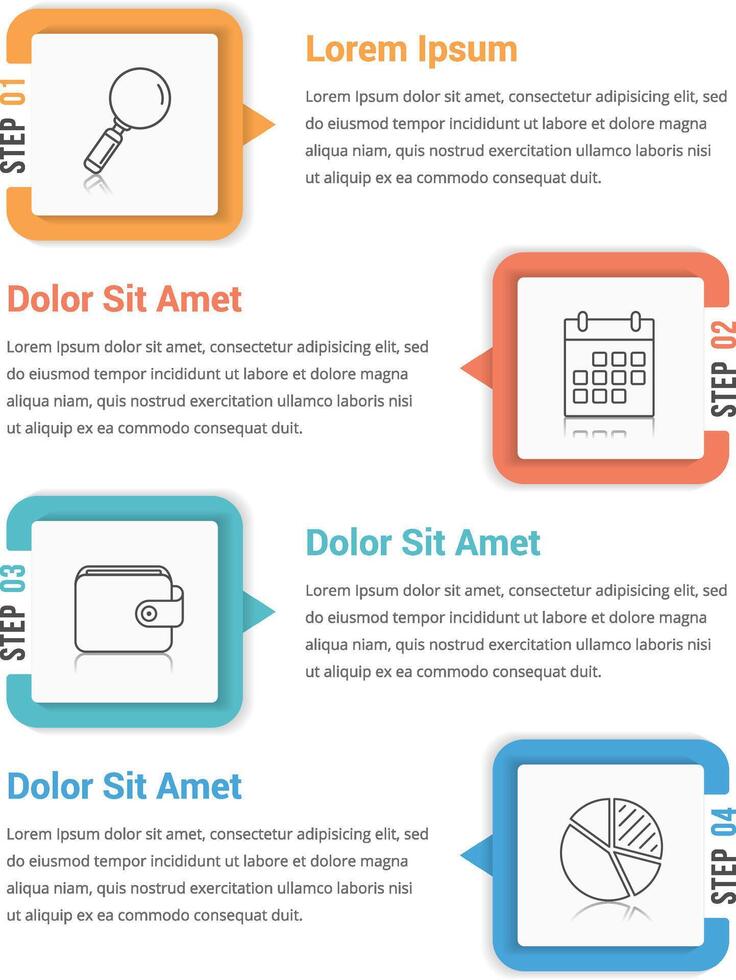 STEP 01

Lorem Ipsum

Lorem Ipsum dolor sit amet, consectetur adipisicing elit, sed do eiusmod tempor incididunt ut labore et dolore magna aliqua niam, quis nostrud exercitation ullamco laboris nisi ut aliquip ex ea commodo consequat duit.

Dolor Sit Amet

Lorem Ipsum dolor sit amet, consectetur adipisicing elit, sed do eiusmod tempor incididunt ut labore et dolore magna aliqua niam, quis nostrud exercitation ullamco laboris nisi ut aliquip ex ea commodo consequat duit.

STEP 02

STEP 03

Dolor Sit Amet

Lorem Ipsum dolor sit amet, consectetur adipisicing elit, sed do eiusmod tempor incididunt ut labore et dolore magna aliqua niam, quis nostrud exercitation ullamco laboris nisi ut aliquip ex ea commodo consequat duit.

Dolor Sit Amet

Lorem Ipsum dolor sit amet, consectetur adipisicing elit, sed do eiusmod tempor incididunt ut labore et dolore magna aliqua niam, quis nostrud exercitation ullamco laboris nisi ut aliquip ex ea commodo consequat duit.

STEP 04