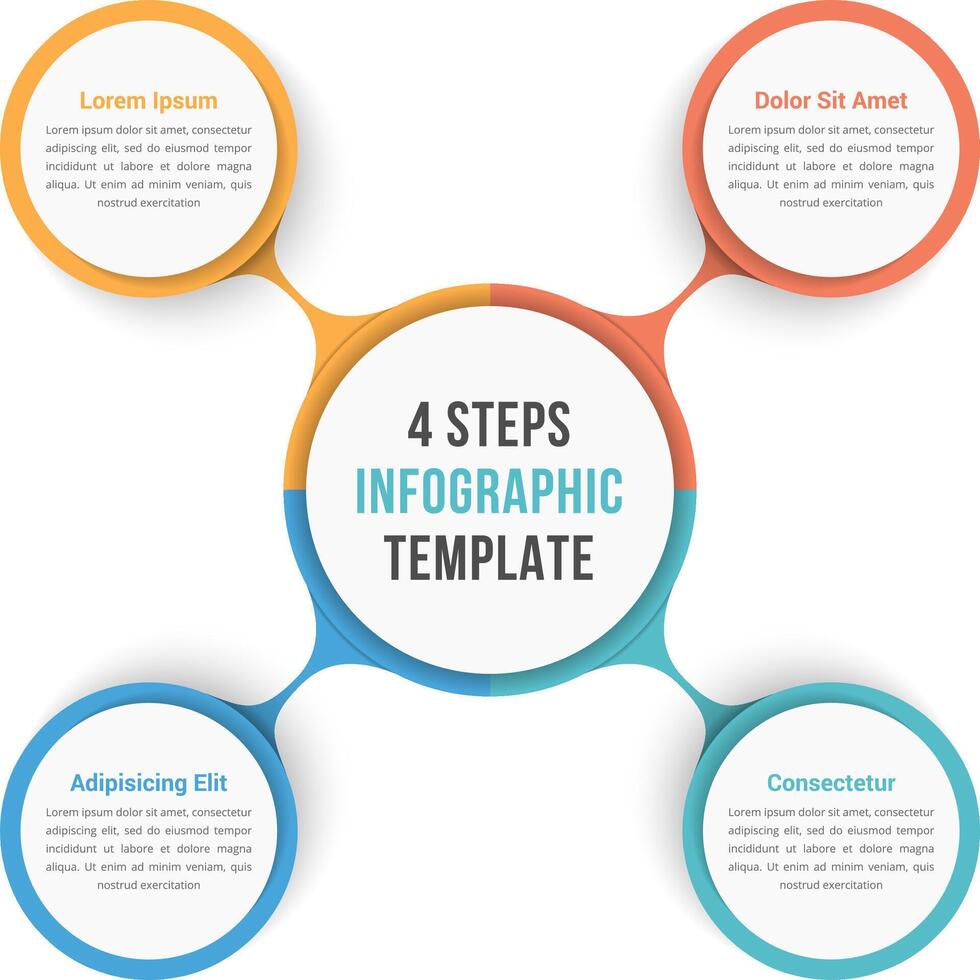 Lorem Ipsum

Lorem ipsum dolor sit amet, consectetur adipiscing elit, sed do eiusmod tempor incididunt ut labore et dolore magna aliqua. Ut enim ad minim veniam, quis nostrud exercitation

Dolor Sit Amet

Lorem ipsum dolor sit amet, consectetur adipiscing elit, sed do eiusmod tempor incididunt ut labore et dolore magna aliqua. Ut enim ad minim veniam, quis nostrud exercitation

4 STEPS
INFOGRAPHIC
TEMPLATE

Adipisicing Elit

Lorem ipsum dolor sit amet, consectetur adipiscing elit, sed do eiusmod tempor incididunt ut labore et dolore magna aliqua. Ut enim ad minim veniam, quis nostrud exercitation

Consectetur

Lorem ipsum dolor sit amet, consectetur adipiscing elit, sed do eiusmod tempor incididunt ut labore et dolore magna aliqua. Ut enim ad minim veniam, quis nostrud exercitation