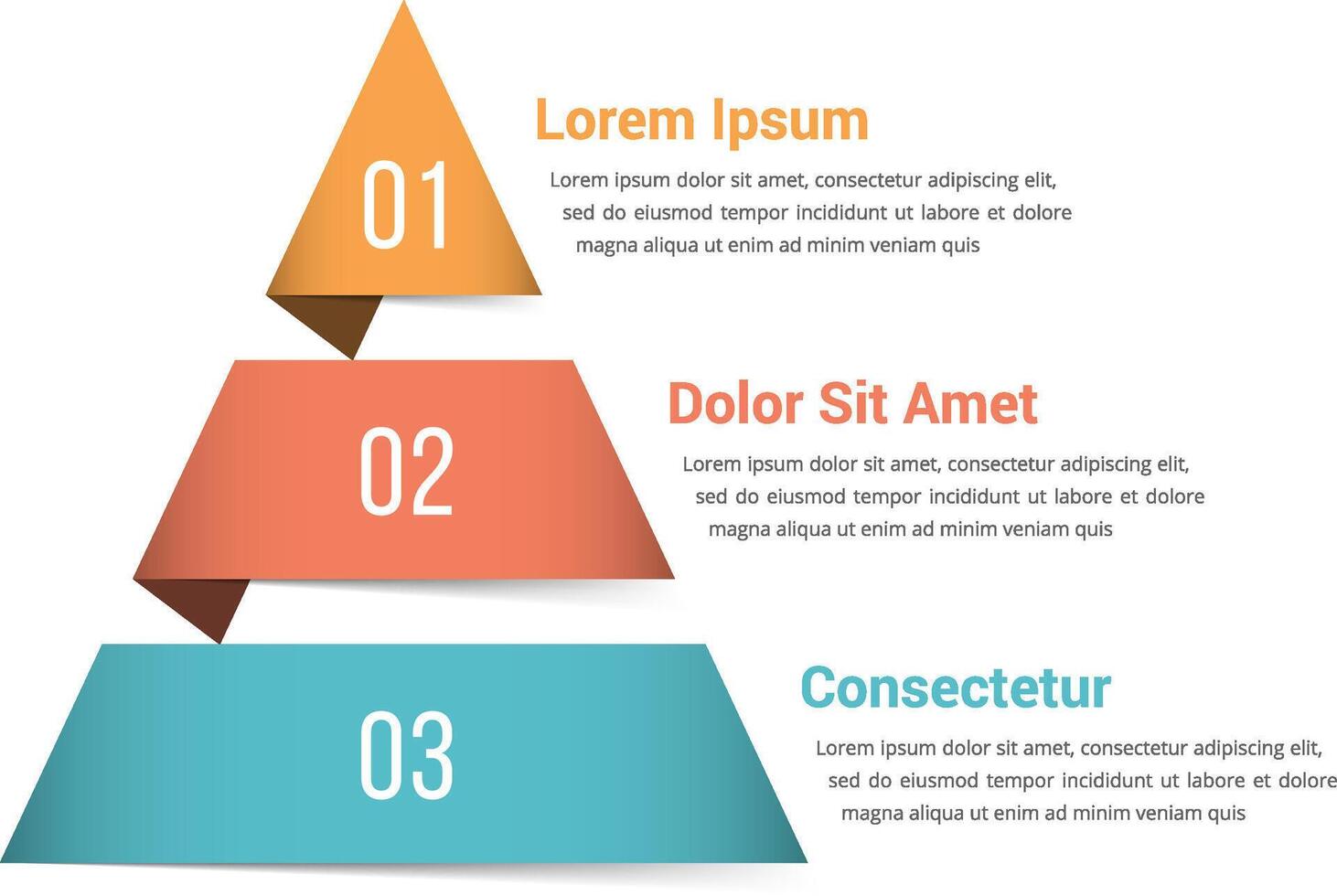 01

Lorem Ipsum

Lorem ipsum dolor sit amet, consectetur adipiscing elit, sed do eiusmod tempor incididunt ut labore et dolore magna aliqua ut enim ad minim veniam quis

02

Dolor Sit Amet

Lorem ipsum dolor sit amet, consectetur adipiscing elit, sed do eiusmod tempor incididunt ut labore et dolore magna aliqua ut enim ad minim veniam quis

03

Consectetur

Lorem ipsum dolor sit amet, consectetur adipiscing elit, sed do eiusmod tempor incididunt ut labore et dolore magna aliqua ut enim ad minim veniam quis