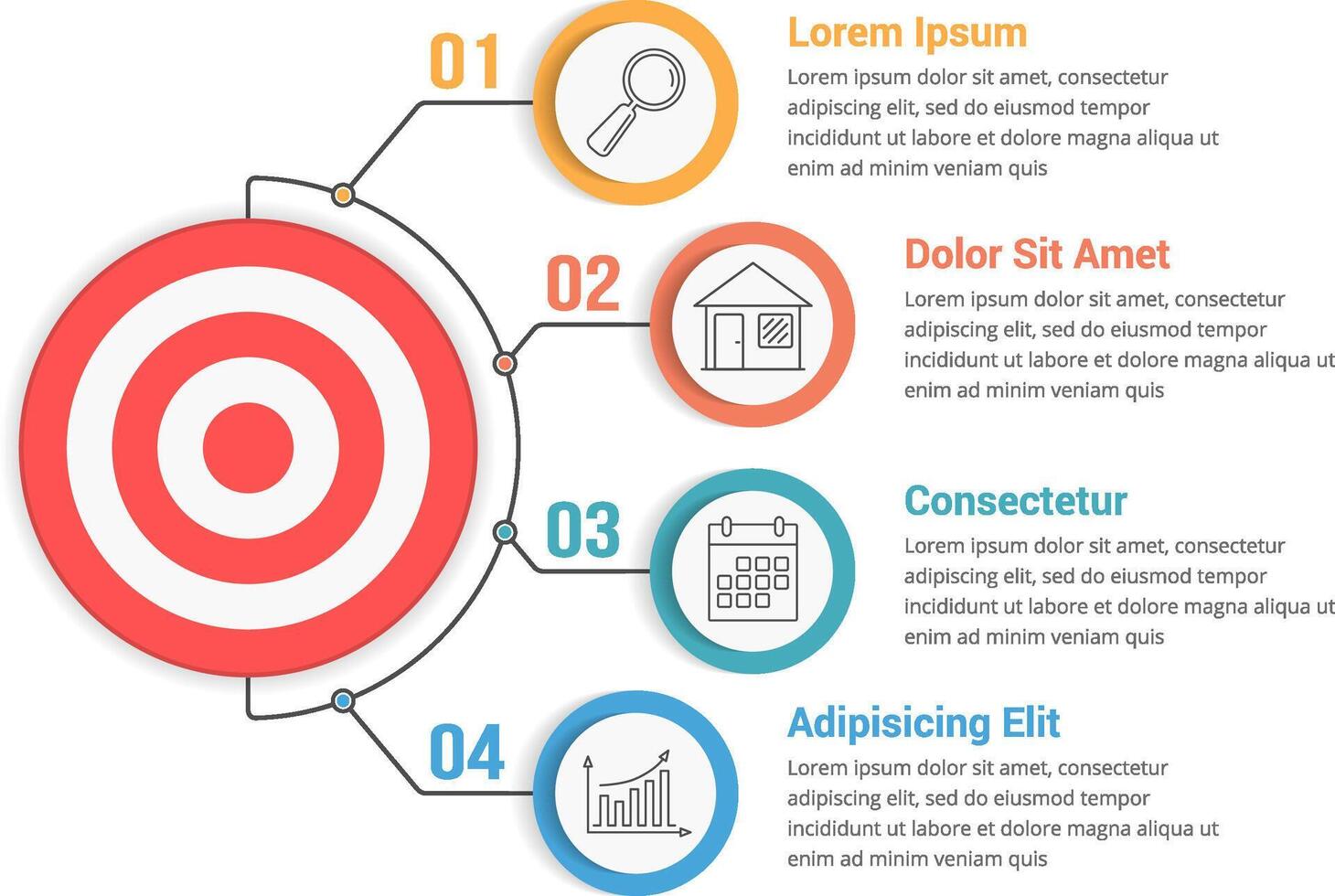 01

Lorem Ipsum

Lorem ipsum dolor sit amet, consectetur adipiscing elit, sed do eiusmod tempor incididunt ut labore et dolore magna aliqua ut enim ad minim veniam quis

02

Dolor Sit Amet

Lorem ipsum dolor sit amet, consectetur adipiscing elit, sed do eiusmod tempor incididunt ut labore et dolore magna aliqua ut enim ad minim veniam quis

03

Consectetur

Lorem ipsum dolor sit amet, consectetur adipiscing elit, sed do eiusmod tempor incididunt ut labore et dolore magna aliqua ut enim ad minim veniam quis

04

Adipisicing Elit

Lorem ipsum dolor sit amet, consectetur adipiscing elit, sed do eiusmod tempor incididunt ut labore et dolore magna aliqua ut enim ad minim veniam quis