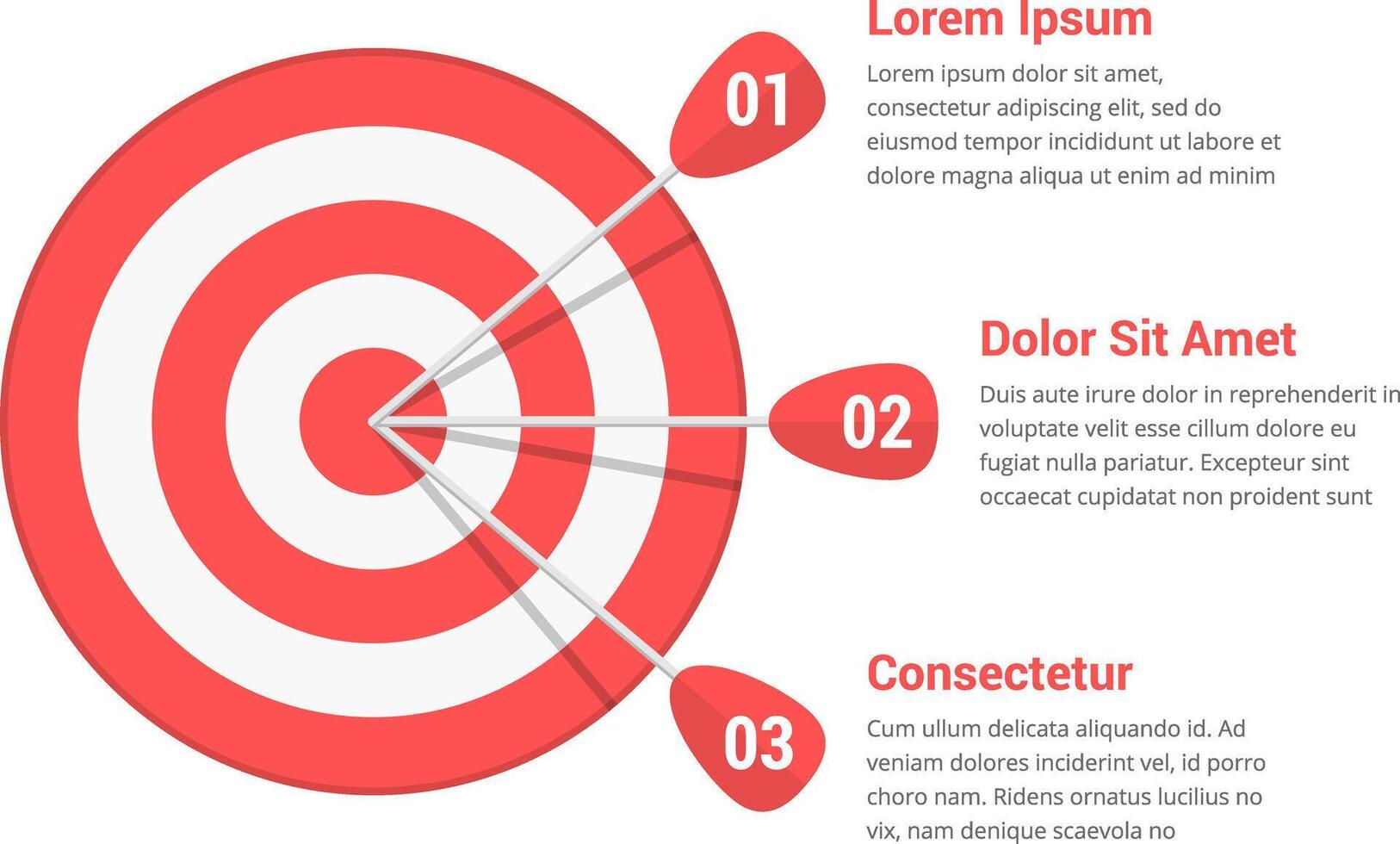 01

Lorem Ipsum

Lorem ipsum dolor sit amet, consectetur adipiscing elit, sed do eiusmod tempor incididunt ut labore et dolore magna aliqua ut enim ad minim

02

Dolor Sit Amet

Duis aute irure dolor in reprehenderit in voluptate velit esse cillum dolore eu fugiat nulla pariatur. Excepteur sint occaecat cupidatat non proident sunt

03

Consectetur

Cum ullum delicata aliquando id. Ad veniam dolores inciderint vel, id porro choro nam. Ridens ornatus lucilius no vix, nam denique scaevola no