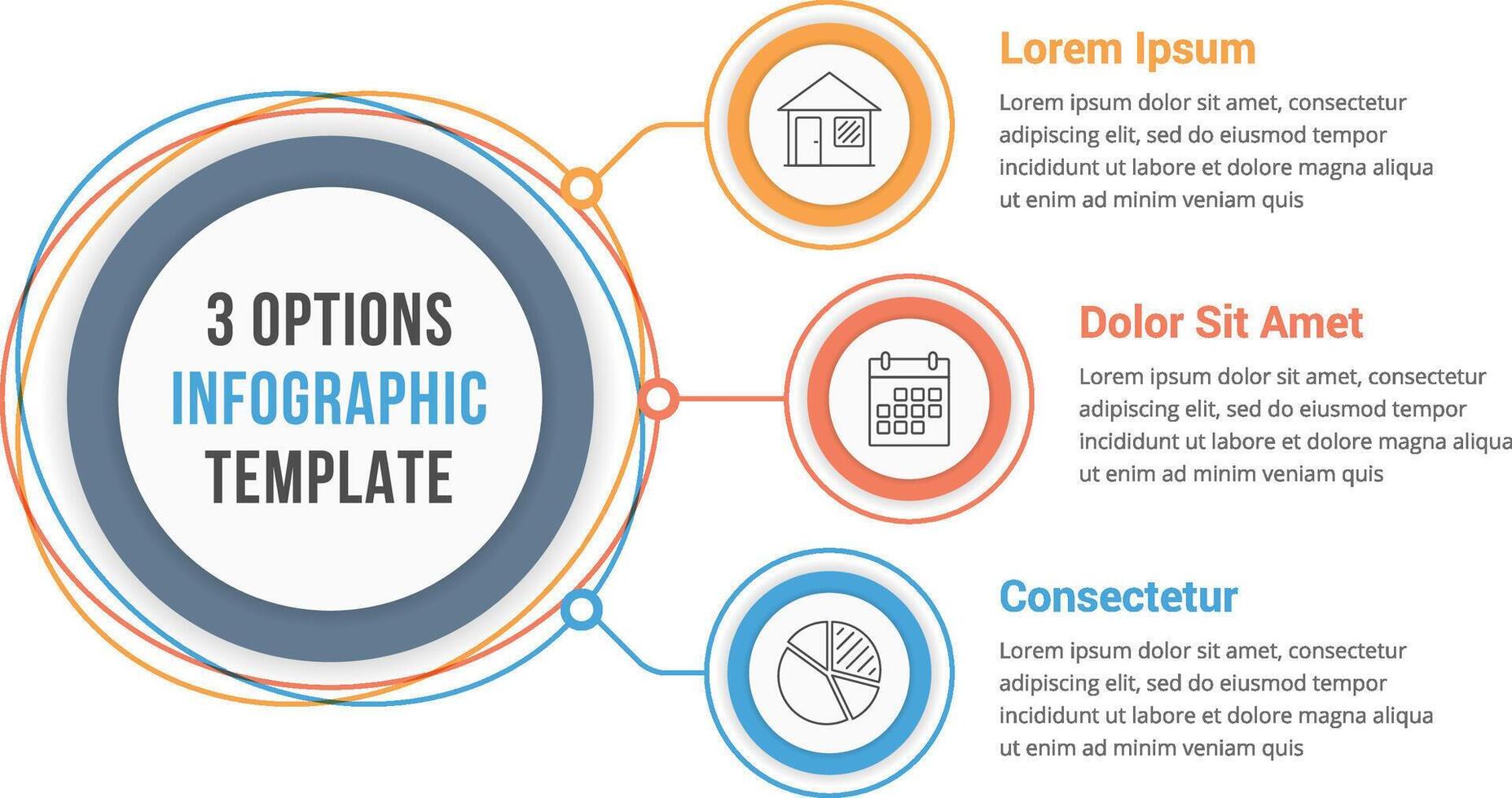 3 OPTIONS
INFOGRAPHIC
TEMPLATE

Lorem Ipsum

Lorem ipsum dolor sit amet, consectetur adipiscing elit, sed do eiusmod tempor incididunt ut labore et dolore magna aliqua ut enim ad minim veniam quis

Dolor Sit Amet

Lorem ipsum dolor sit amet, consectetur adipiscing elit, sed do eiusmod tempor incididunt ut labore et dolore magna aliqua ut enim ad minim veniam quis

Consectetur

Lorem ipsum dolor sit amet, consectetur adipiscing elit, sed do eiusmod tempor incididunt ut labore et dolore magna aliqua ut enim ad minim veniam quis