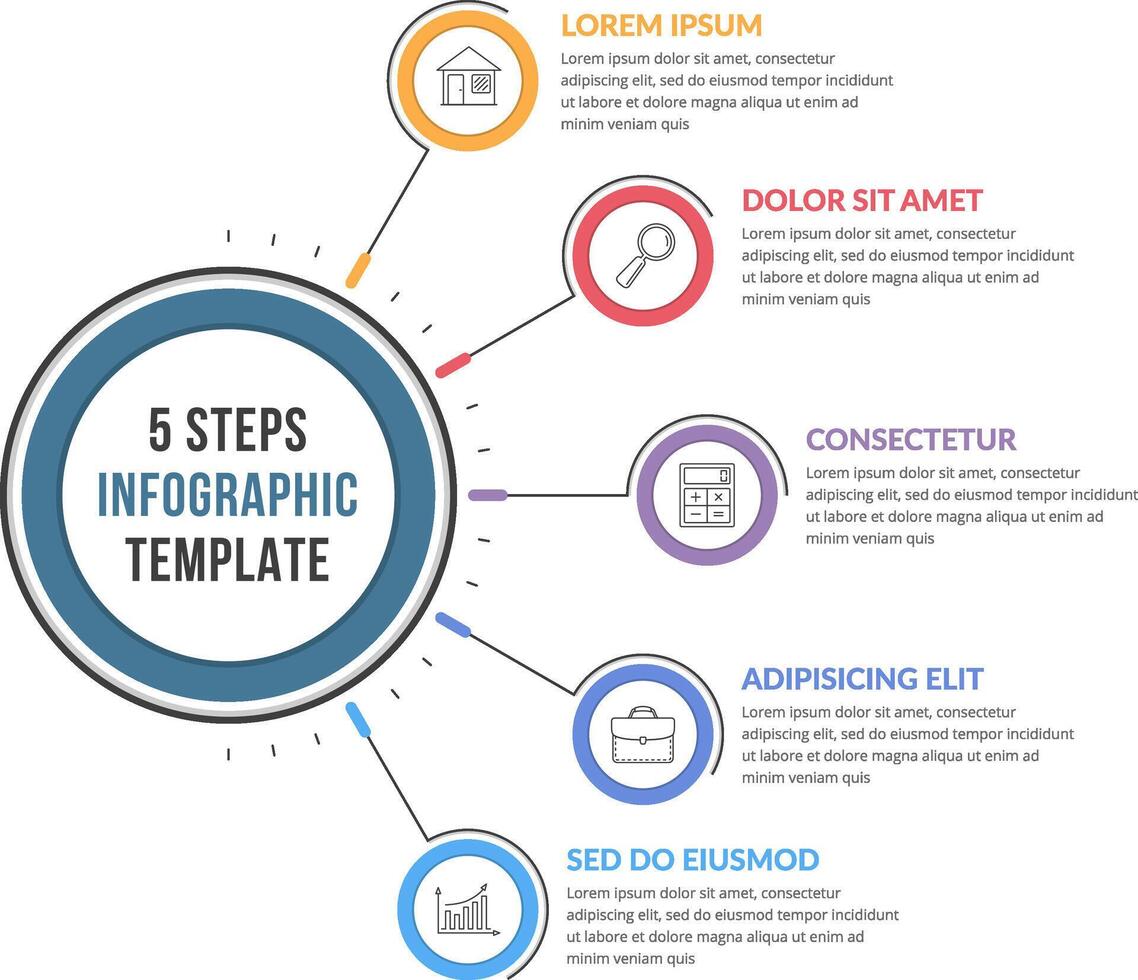 5 STEPS
INFOGRAPHIC
TEMPLATE

LOREM IPSUM
Lorem ipsum dolor sit amet, consectetur adipiscing elit, sed do eiusmod tempor incididunt ut labore et dolore magna aliqua ut enim ad minim veniam quis

DOLOR SIT AMET
Lorem ipsum dolor sit amet, consectetur adipiscing elit, sed do eiusmod tempor incididunt ut labore et dolore magna aliqua ut enim ad minim veniam quis

CONSECTETUR
Lorem ipsum dolor sit amet, consectetur adipiscing elit, sed do eiusmod tempor incididunt ut labore et dolore magna aliqua ut enim ad minim veniam quis

ADIPISICING ELIT
Lorem ipsum dolor sit amet, consectetur adipiscing elit, sed do eiusmod tempor incididunt ut labore et dolore magna aliqua ut enim ad minim veniam quis

SED DO EIUSMOD
Lorem ipsum dolor sit amet, consectetur adipiscing elit, sed do eiusmod tempor incididunt ut labore et dolore magna aliqua ut enim ad minim veniam quis