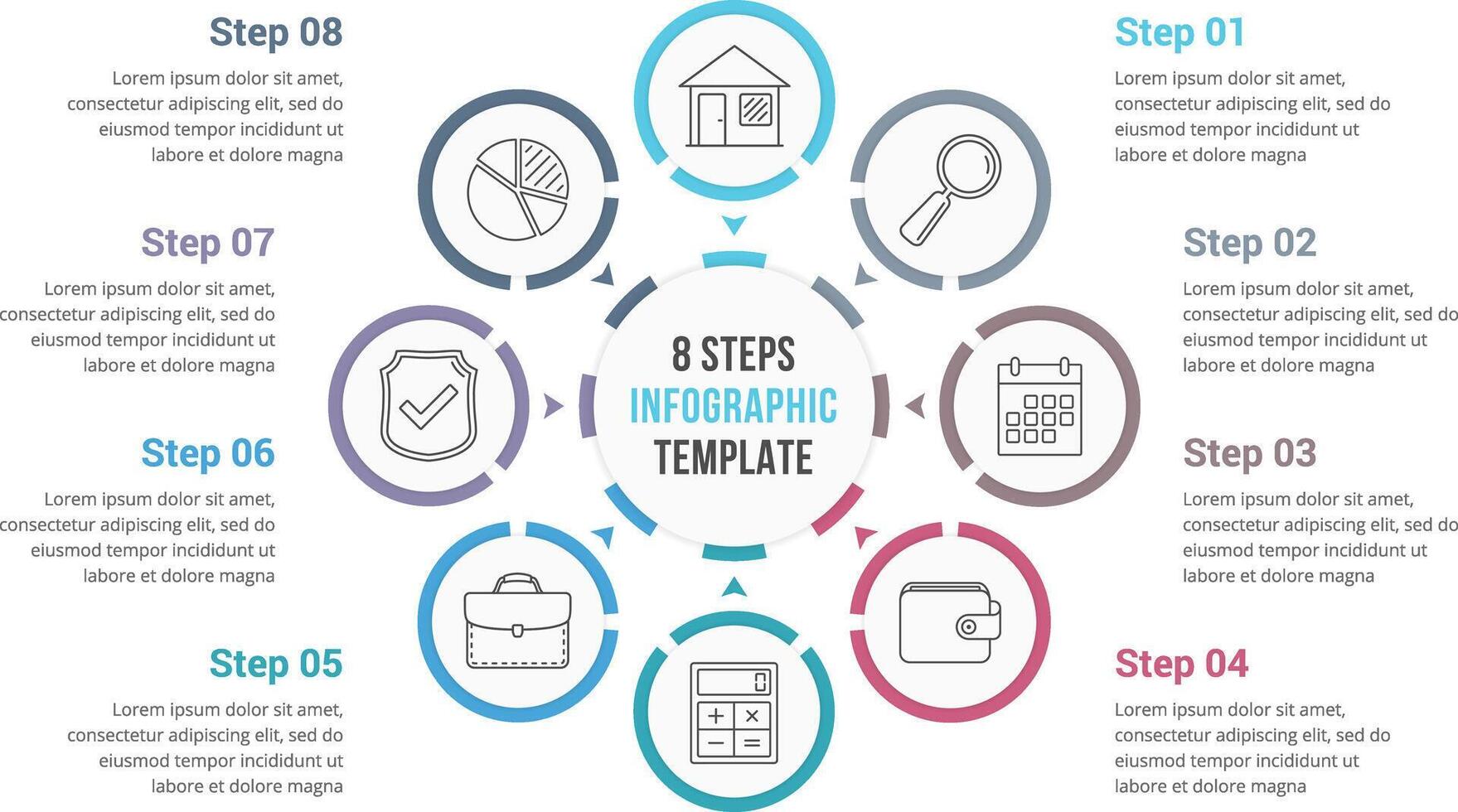 Step 08

Lorem ipsum dolor sit amet, consectetur adipiscing elit, sed do eiusmod tempor incididunt ut labore et dolore magna

Step 07

Lorem ipsum dolor sit amet, consectetur adipiscing elit, sed do eiusmod tempor incididunt ut labore et dolore magna

Step 06

Lorem ipsum dolor sit amet, consectetur adipiscing elit, sed do eiusmod tempor incididunt ut labore et dolore magna

Step 05

Lorem ipsum dolor sit amet, consectetur adipiscing elit, sed do eiusmod tempor incididunt ut labore et dolore magna

8 STEPS
INFOGRAPHIC
TEMPLATE

Step 01

Lorem ipsum dolor sit amet, consectetur adipiscing elit, sed do eiusmod tempor incididunt ut labore et dolore magna

Step 02

Lorem ipsum dolor sit amet, consectetur adipiscing elit, sed do eiusmod tempor incididunt ut labore et dolore magna

Step 03

Lorem ipsum dolor sit amet, consectetur adipiscing elit, sed do eiusmod tempor incididunt ut labore et dolore magna

Step 04

Lorem ipsum dolor sit amet, consectetur adipiscing elit, sed do eiusmod tempor incididunt ut labore et dolore magna