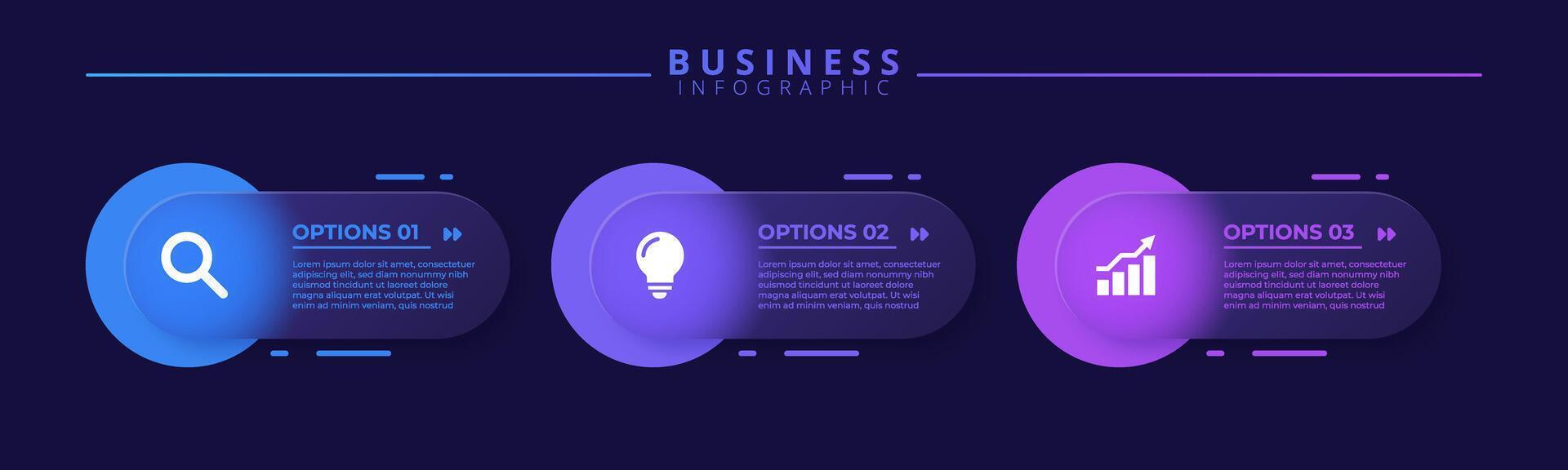 BUSINESS
INFOGRAPHIC

OPTIONS 01

Lorem ipsum dolor sit amet, consectetuer adipiscing elit, sed diam nonummy nibh euismod tincidunt ut laoreet dolore magna aliquam erat volutpat. Ut wisi enim ad minim veniam, quis nostrud

OPTIONS 02

Lorem ipsum dolor sit amet, consectetuer adipiscing elit, sed diam nonummy nibh euismod tincidunt ut laoreet dolore magna aliquam erat volutpat. Ut wisi enim ad minim veniam, quis nostrud

OPTIONS 03

Lorem ipsum dolor sit amet, consectetuer adipiscing elit, sed diam nonummy nibh euismod tincidunt ut laoreet dolore magna aliquam erat volutpat. Ut wisi enim ad minim veniam, quis nostrud