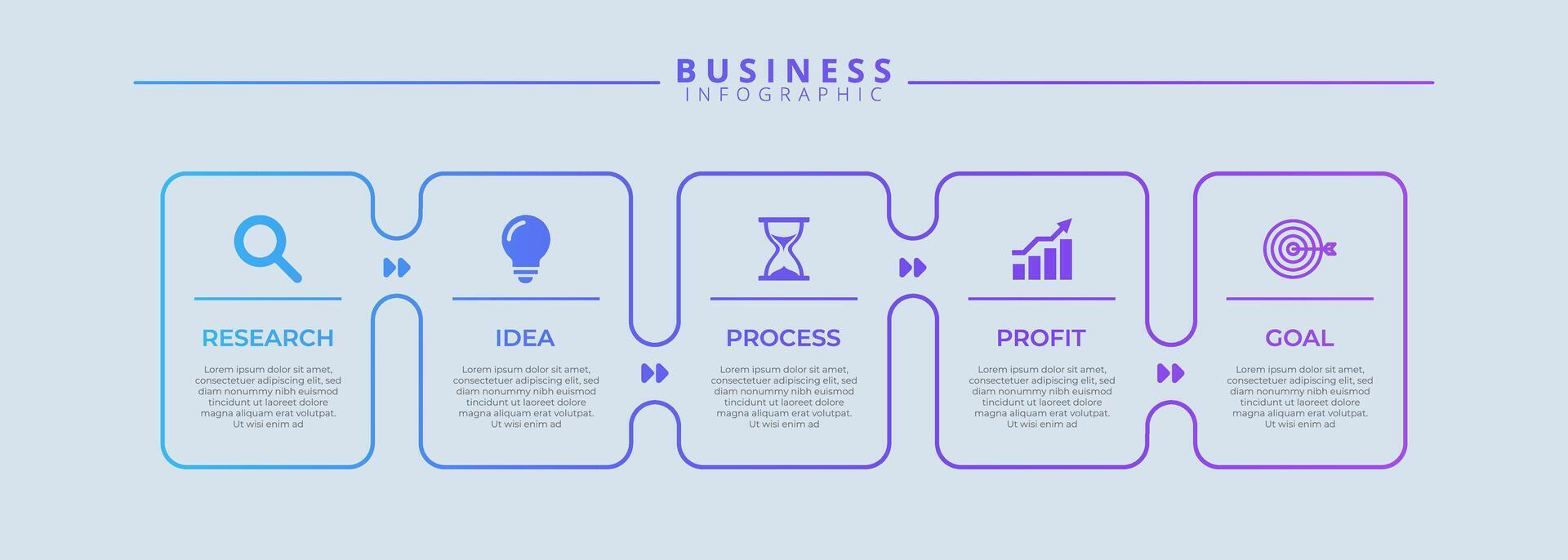 BUSINESS
INFOGRAPHIC

RESEARCH

Lorem ipsum dolor sit amet, consectetuer adipiscing elit, sed diam nonummy nibh euismod tincidunt ut laoreet dolore magna aliquam erat volutpat. Ut wisi enim ad

IDEA

Lorem ipsum dolor sit amet, consectetuer adipiscing elit, sed diam nonummy nibh euismod tincidunt ut laoreet dolore magna aliquam erat volutpat. Ut wisi enim ad

PROCESS

Lorem ipsum dolor sit amet, consectetuer adipiscing elit, sed diam nonummy nibh euismod tincidunt ut laoreet dolore magna aliquam erat volutpat. Ut wisi enim ad

PROFIT

Lorem ipsum dolor sit amet, consectetuer adipiscing elit, sed diam nonummy nibh euismod tincidunt ut laoreet dolore magna aliquam erat volutpat. Ut wisi enim ad

GOAL

Lorem ipsum dolor sit amet, consectetuer adipiscing elit, sed diam nonummy nibh euismod tincidunt ut laoreet dolore magna aliquam erat volutpat. Ut wisi enim ad