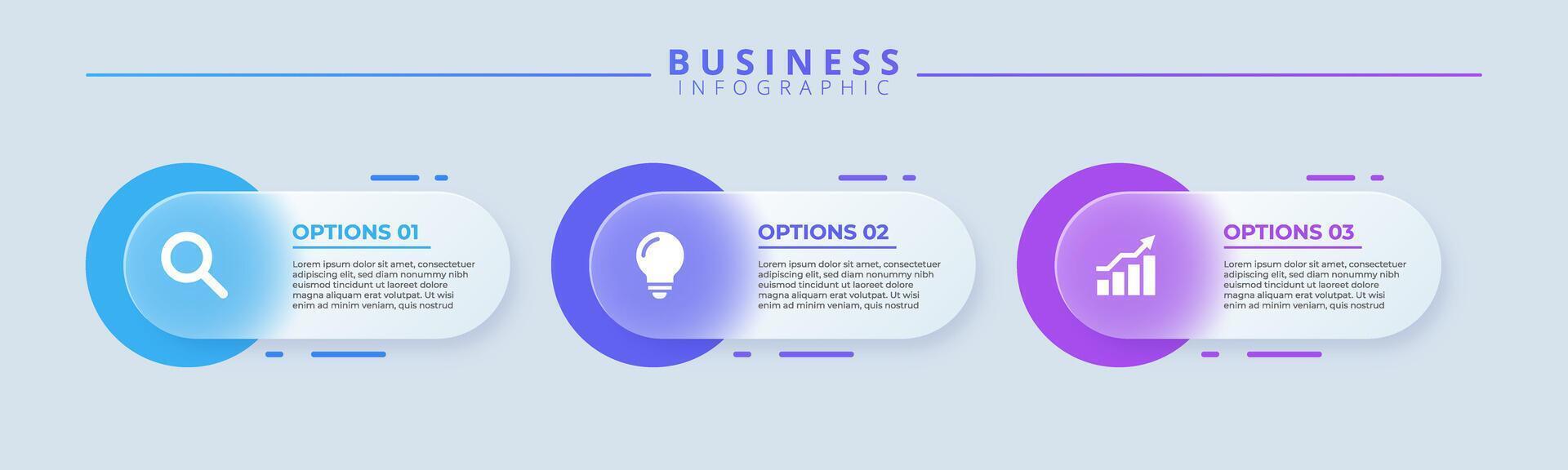 BUSINESS
INFOGRAPHIC

OPTIONS 01

Lorem ipsum dolor sit amet, consectetuer adipiscing elit, sed diam nonummy nibh euismod tincidunt ut laoreet dolore magna aliquam erat volutpat. Ut wisi enim ad minim veniam, quis nostrud

OPTIONS 02

Lorem ipsum dolor sit amet, consectetuer adipiscing elit, sed diam nonummy nibh euismod tincidunt ut laoreet dolore magna aliquam erat volutpat. Ut wisi enim ad minim veniam, quis nostrud

OPTIONS 03

Lorem ipsum dolor sit amet, consectetuer adipiscing elit, sed diam nonummy nibh euismod tincidunt ut laoreet dolore magna aliquam erat volutpat. Ut wisi enim ad minim veniam, quis nostrud