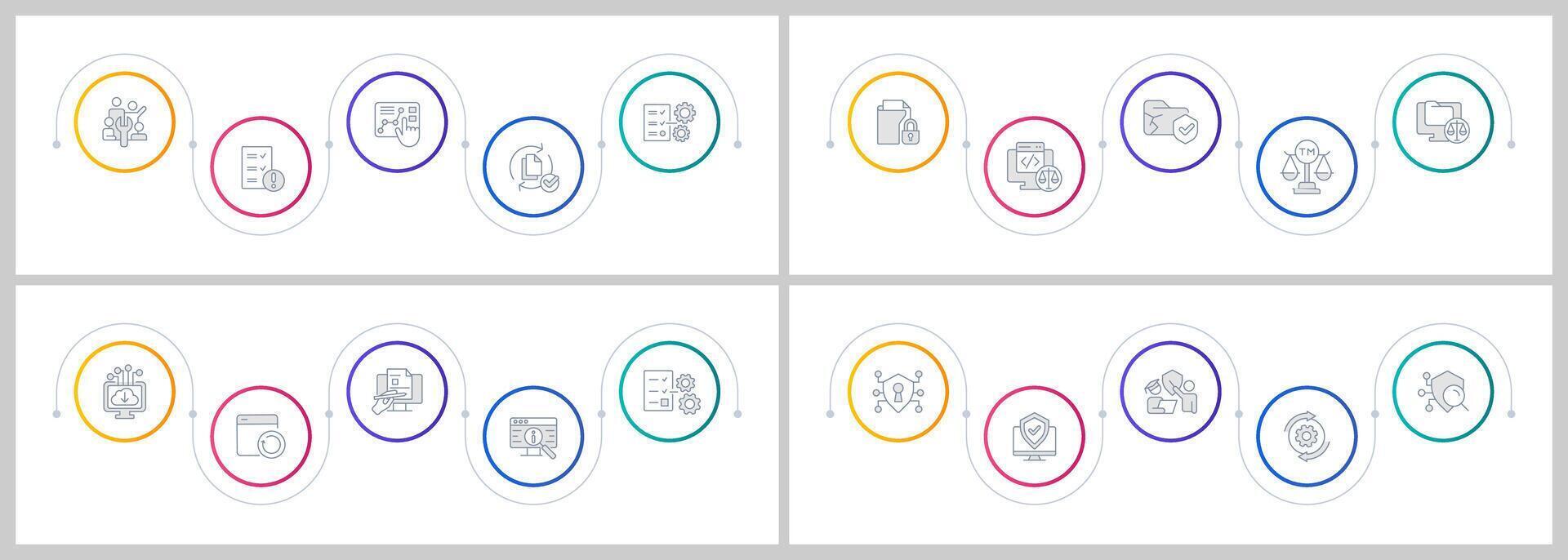 TM