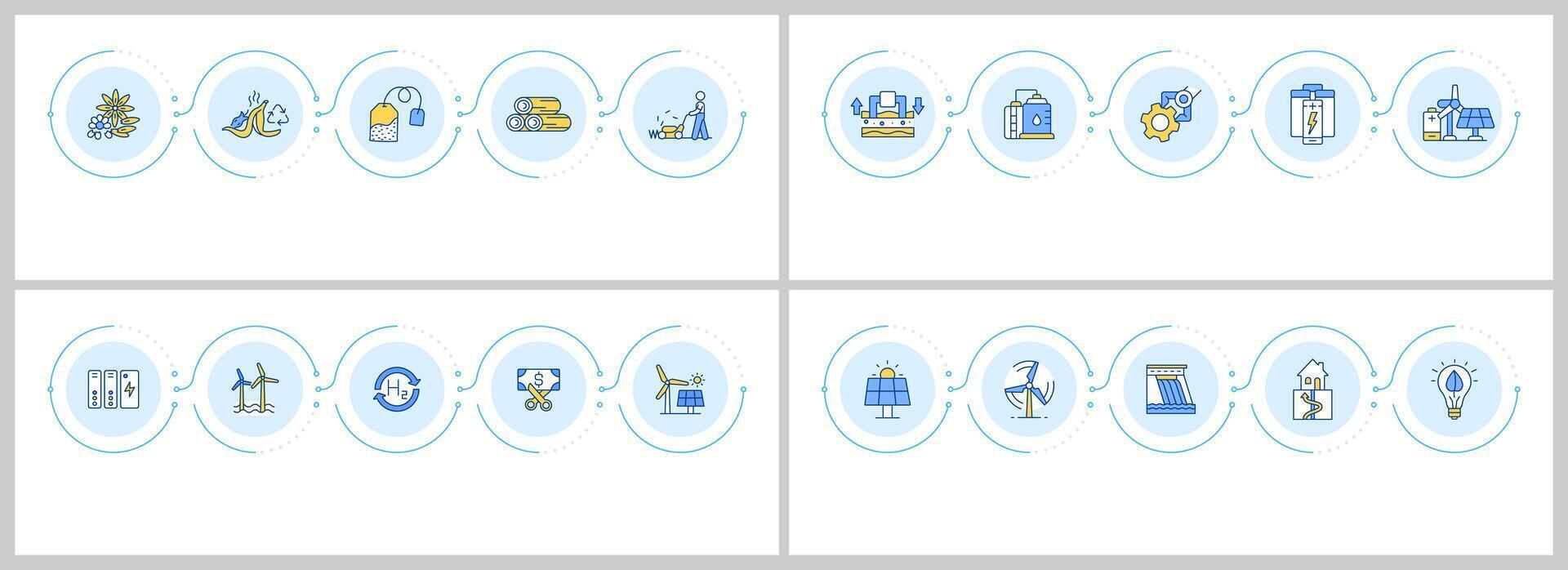 $H_2$

$