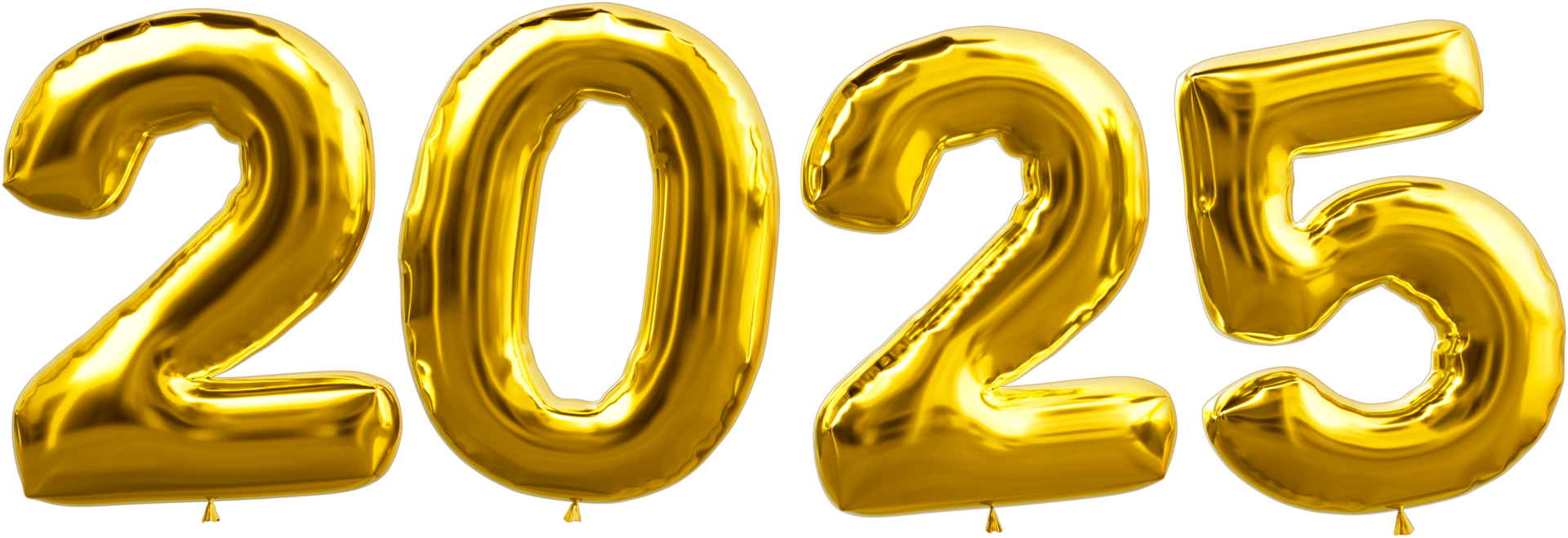 2025