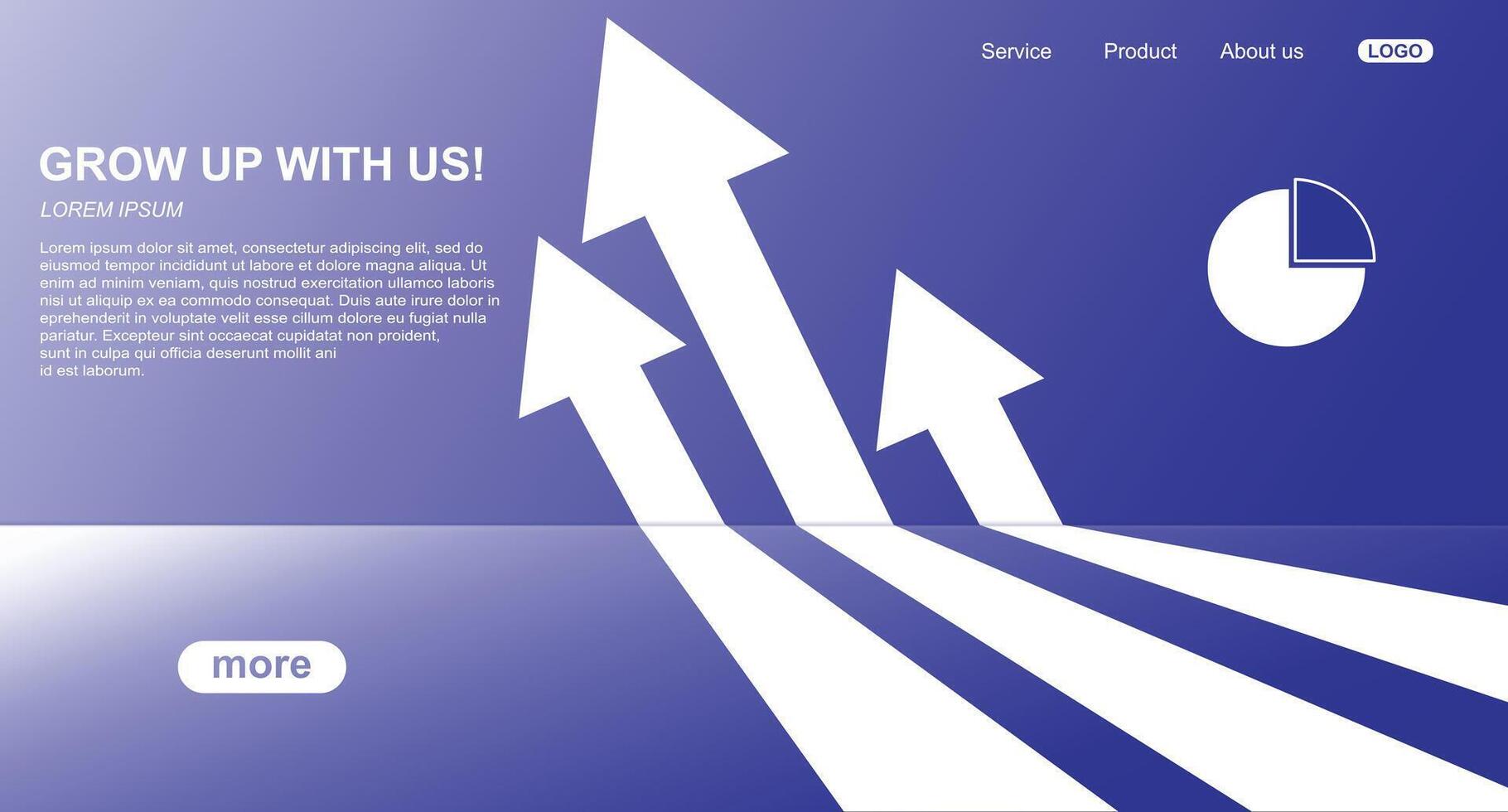 Service Product About us LOGO

GROW UP WITH US!

LOREM IPSUM

Lorem ipsum dolor sit amet, consectetur adipiscing elit, sed do eiusmod tempor incididunt ut labore et dolore magna aliqua. Ut enim ad minim veniam, quis nostrud exercitation ullamco laboris nisi ut aliquip ex ea commodo consequat. Duis aute irure dolor in eprehenderit in voluptate velit esse cillum dolore eu fugiat nulla pariatur. Excepteur sint occaecat cupidatat non proident, sunt in culpa qui officia deserunt mollit ani id est laborum.

more