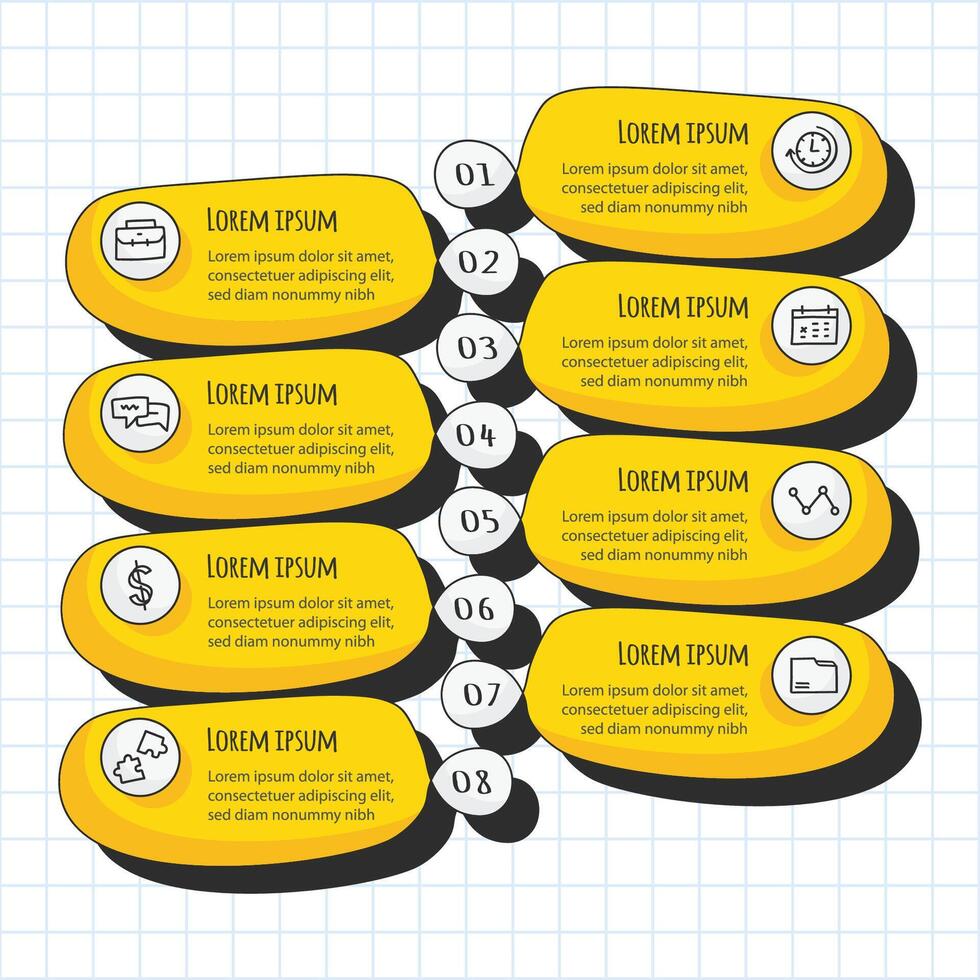 01
LOREM IPSUM
Lorem ipsum dolor sit amet, consectetuer adipiscing elit, sed diam nonummy nibh

02
LOREM IPSUM
Lorem ipsum dolor sit amet, consectetuer adipiscing elit, sed diam nonummy nibh

03
LOREM IPSUM
Lorem ipsum dolor sit amet, consectetuer adipiscing elit, sed diam nonummy nibh

04
LOREM IPSUM
Lorem ipsum dolor sit amet, consectetuer adipiscing elit, sed diam nonummy nibh

05
LOREM IPSUM
Lorem ipsum dolor sit amet, consectetuer adipiscing elit, sed diam nonummy nibh

06
LOREM IPSUM
Lorem ipsum dolor sit amet, consectetuer adipiscing elit, sed diam nonummy nibh

07
LOREM IPSUM
Lorem ipsum dolor sit amet, consectetuer adipiscing elit, sed diam nonummy nibh

08
LOREM IPSUM
Lorem ipsum dolor sit amet, consectetuer adipiscing elit, sed diam nonummy nibh