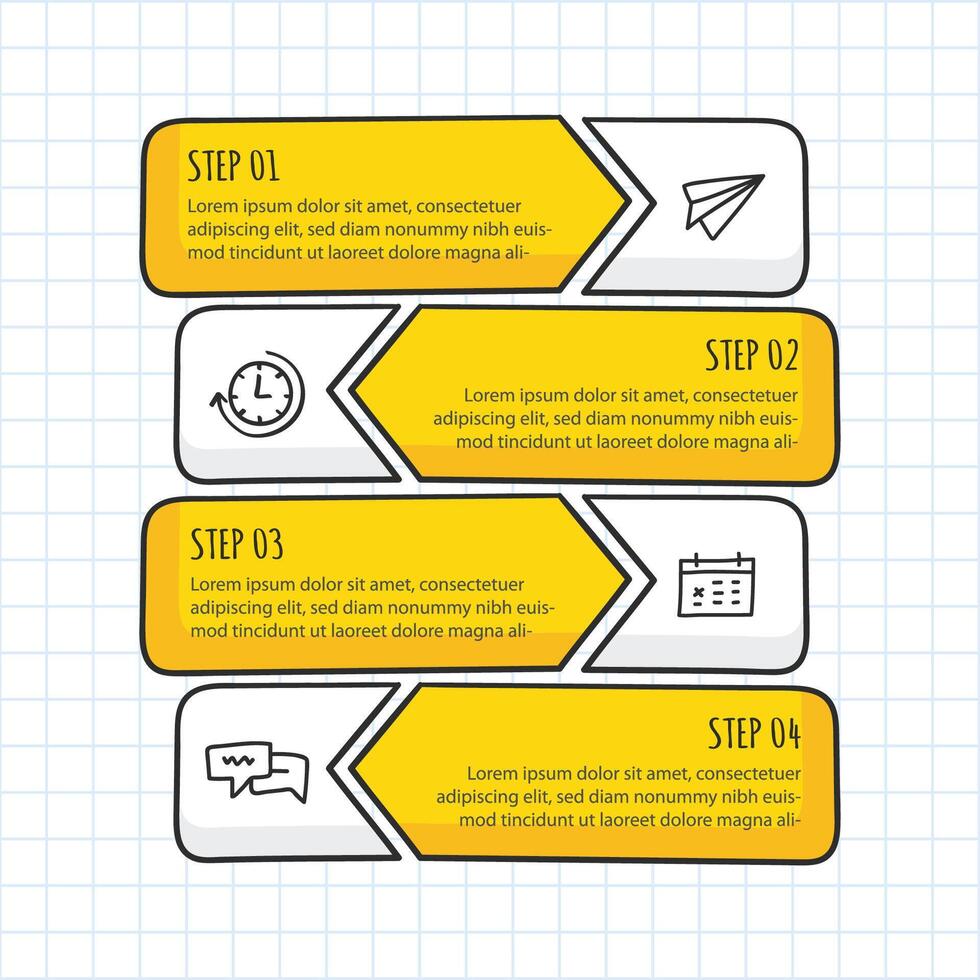 STEP 01

Lorem ipsum dolor sit amet, consectetuer adipiscing elit, sed diam nonummy nibh euismod tincidunt ut laoreet dolore magna ali-

STEP 02

Lorem ipsum dolor sit amet, consectetuer adipiscing elit, sed diam nonummy nibh euismod tincidunt ut laoreet dolore magna ali-

STEP 03

Lorem ipsum dolor sit amet, consectetuer adipiscing elit, sed diam nonummy nibh euismod tincidunt ut laoreet dolore magna ali-

STEP 04

Lorem ipsum dolor sit amet, consectetuer adipiscing elit, sed diam nonummy nibh euismod tincidunt ut laoreet dolore magna ali-