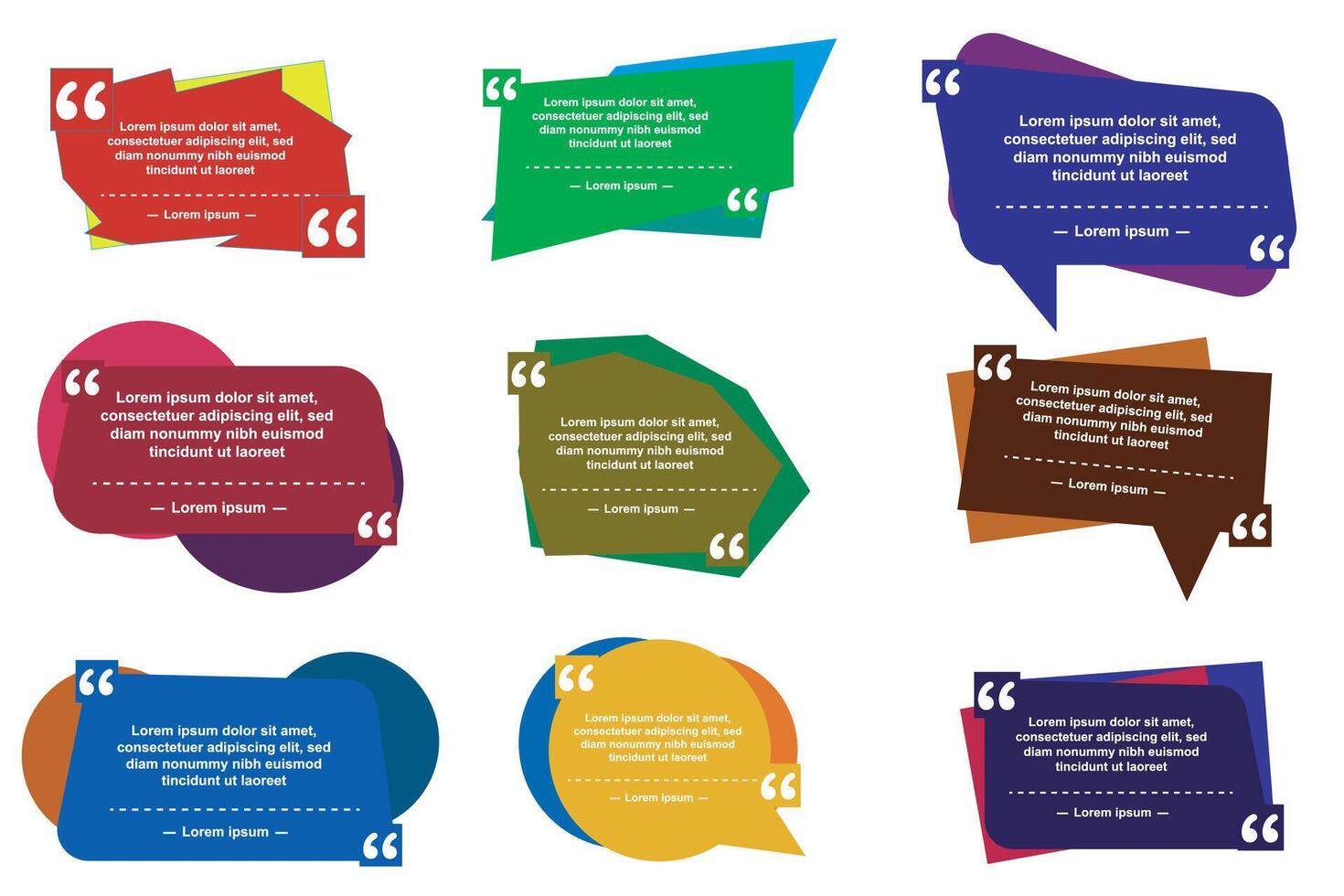 “

Lorem ipsum dolor sit amet, consectetuer adipiscing elit, sed diam nonummy nibh euismod tincidunt ut laoreet

— Lorem ipsum —

“

“

Lorem ipsum dolor sit amet, consectetuer adipiscing elit, sed diam nonummy nibh euismod tincidunt ut laoreet

— Lorem ipsum —

“

“

Lorem ipsum dolor sit amet, consectetuer adipiscing elit, sed diam nonummy nibh euismod tincidunt ut laoreet

— Lorem ipsum —

“

“

Lorem ipsum dolor sit amet, consectetuer adipiscing elit, sed diam nonummy nibh euismod tincidunt ut laoreet

— Lorem ipsum —

“

“

Lorem ipsum dolor sit amet, consectetuer adipiscing elit, sed diam nonummy nibh euismod tincidunt ut laoreet

— Lorem ipsum —

“

“

Lorem ipsum dolor sit amet, consectetuer adipiscing elit, sed diam nonummy nibh euismod tincidunt ut laoreet

— Lorem ipsum —

“

“

Lorem ipsum dolor sit amet, consectetuer adipiscing elit, sed diam nonummy nibh euismod tincidunt ut laoreet

— Lorem ipsum —

“

“

Lorem ipsum dolor sit amet, consectetuer adipiscing elit, sed diam nonummy nibh euismod tincidunt ut laoreet

— Lorem ipsum —

“

“

Lorem ipsum dolor sit amet, consectetuer adipiscing elit, sed diam nonummy nibh euismod tincidunt ut laoreet

— Lorem ipsum —

“