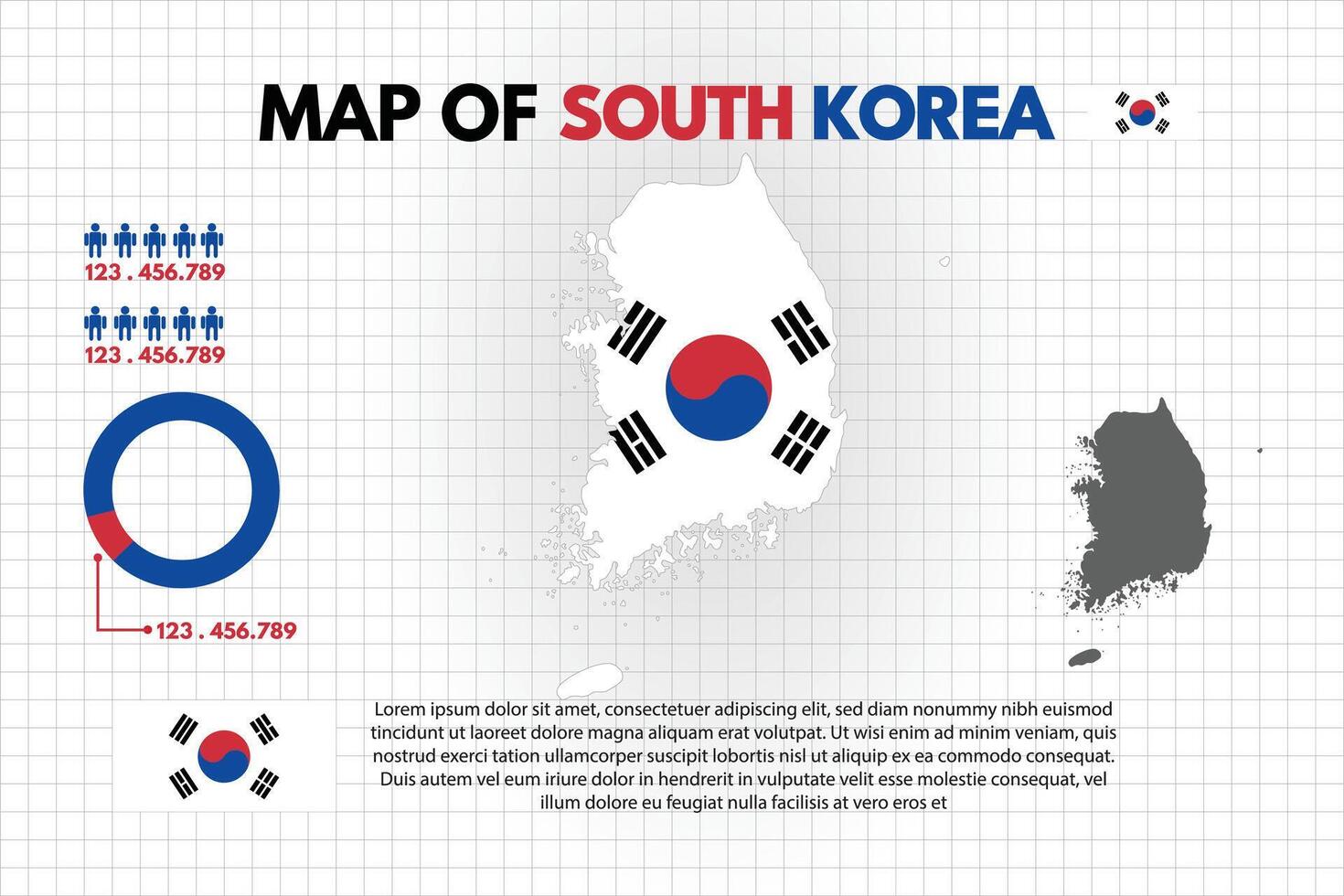 MAP OF SOUTH KOREA

123 . 456.789

123 . 456.789

123 . 456.789

Lorem ipsum dolor sit amet, consectetuer adipiscing elit, sed diam nonummy nibh euismod tincidunt ut laoreet dolore magna aliquam erat volutpat. Ut wisi enim ad minim veniam, quis nostrud exerci tation ullamcorper suscipit lobortis nisl ut aliquip ex ea commodo consequat. Duis autem vel eum iriure dolor in hendrerit in vulputate velit esse molestie consequat, vel illum dolore eu feugiat nulla facilisis at vero eros et