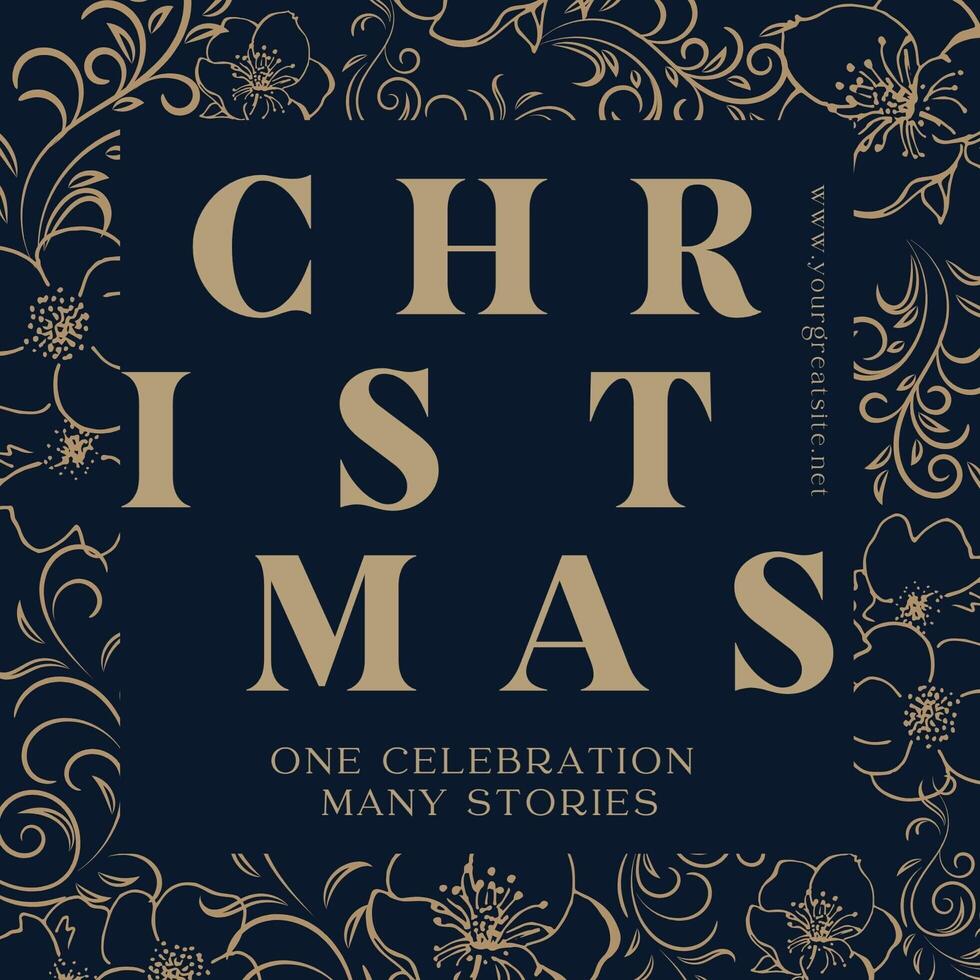 CHR
IST
MAS

www.yourgreatsite.net

ONE CELEBRATION
MANY STORIES