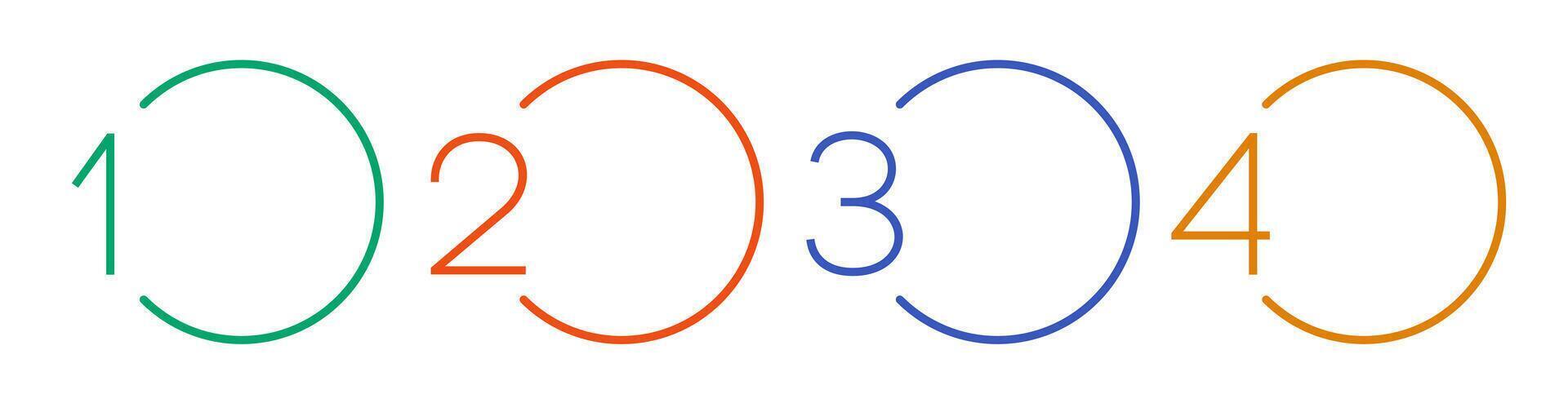 1 2 3 4