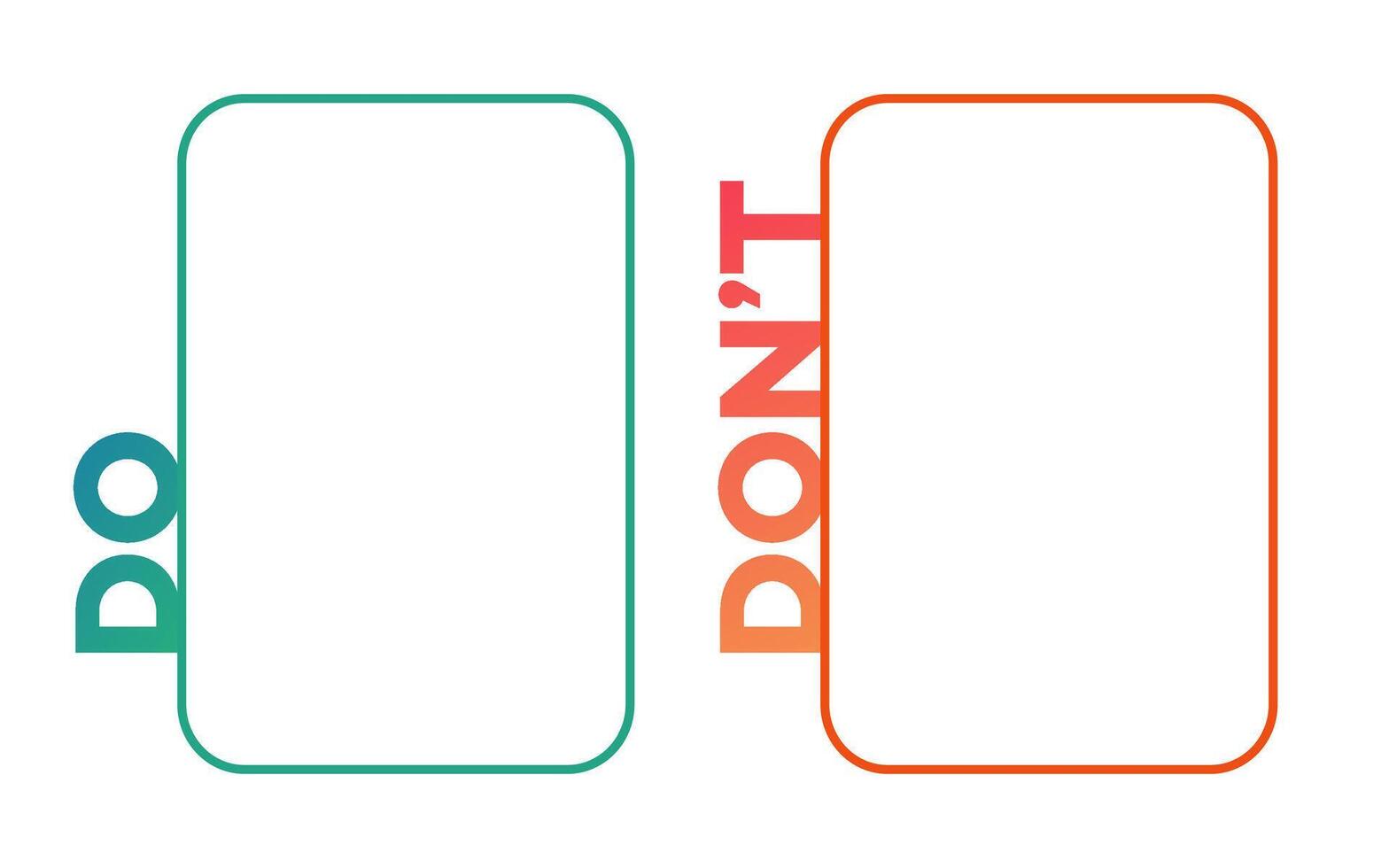 DO

DON'T