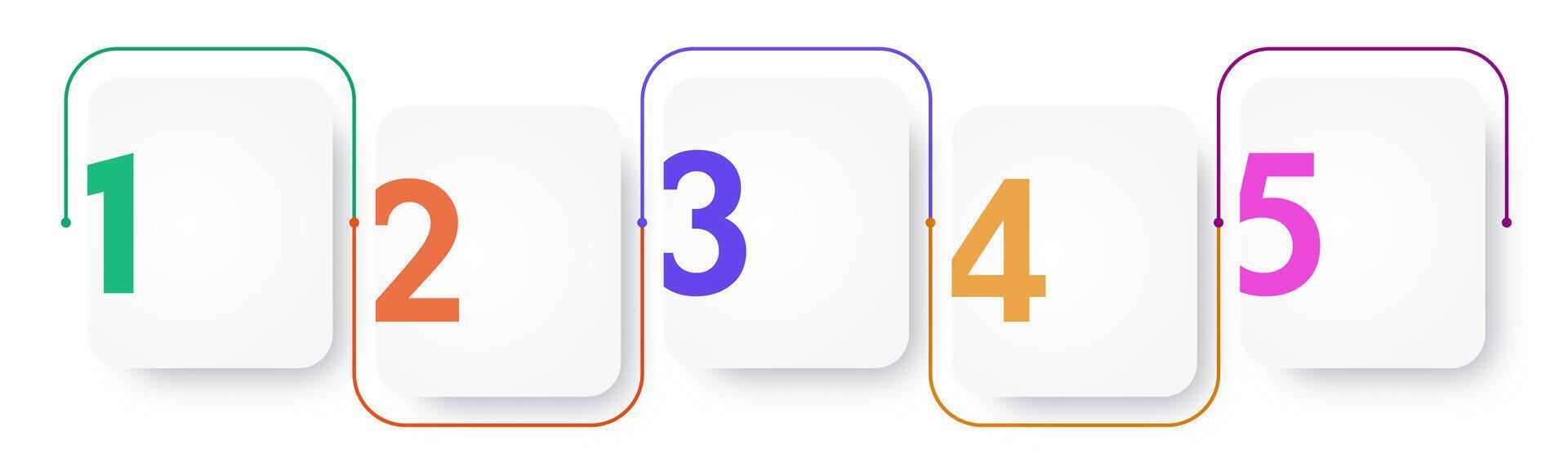 1

2

3

4

5