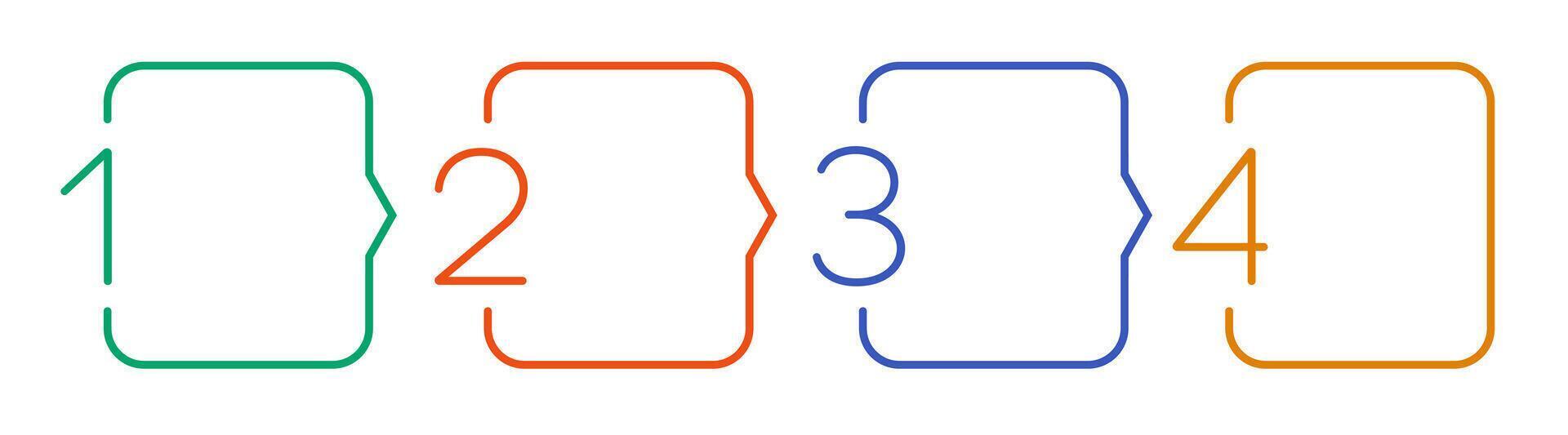 1

2

3

4