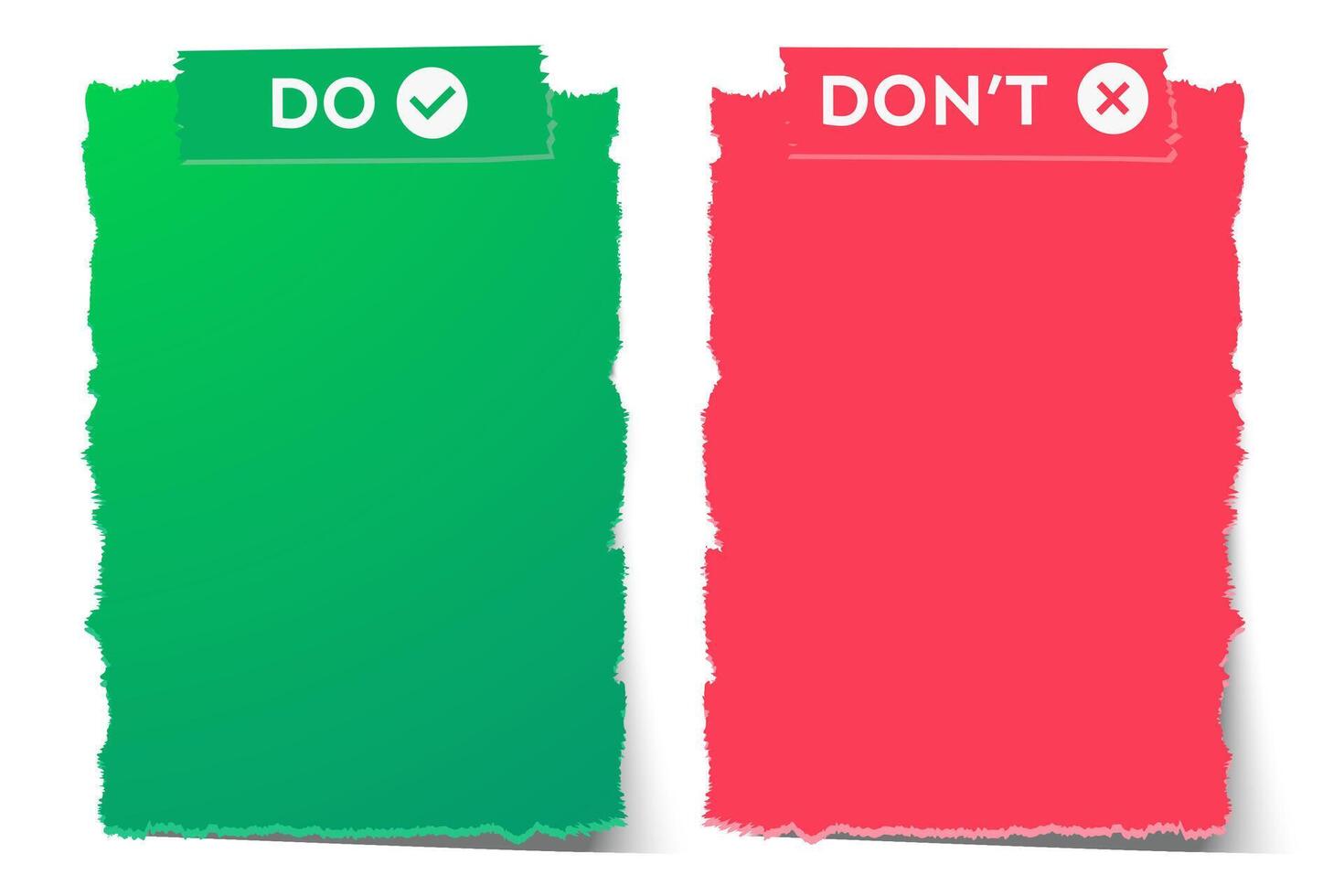 DO

DON'T