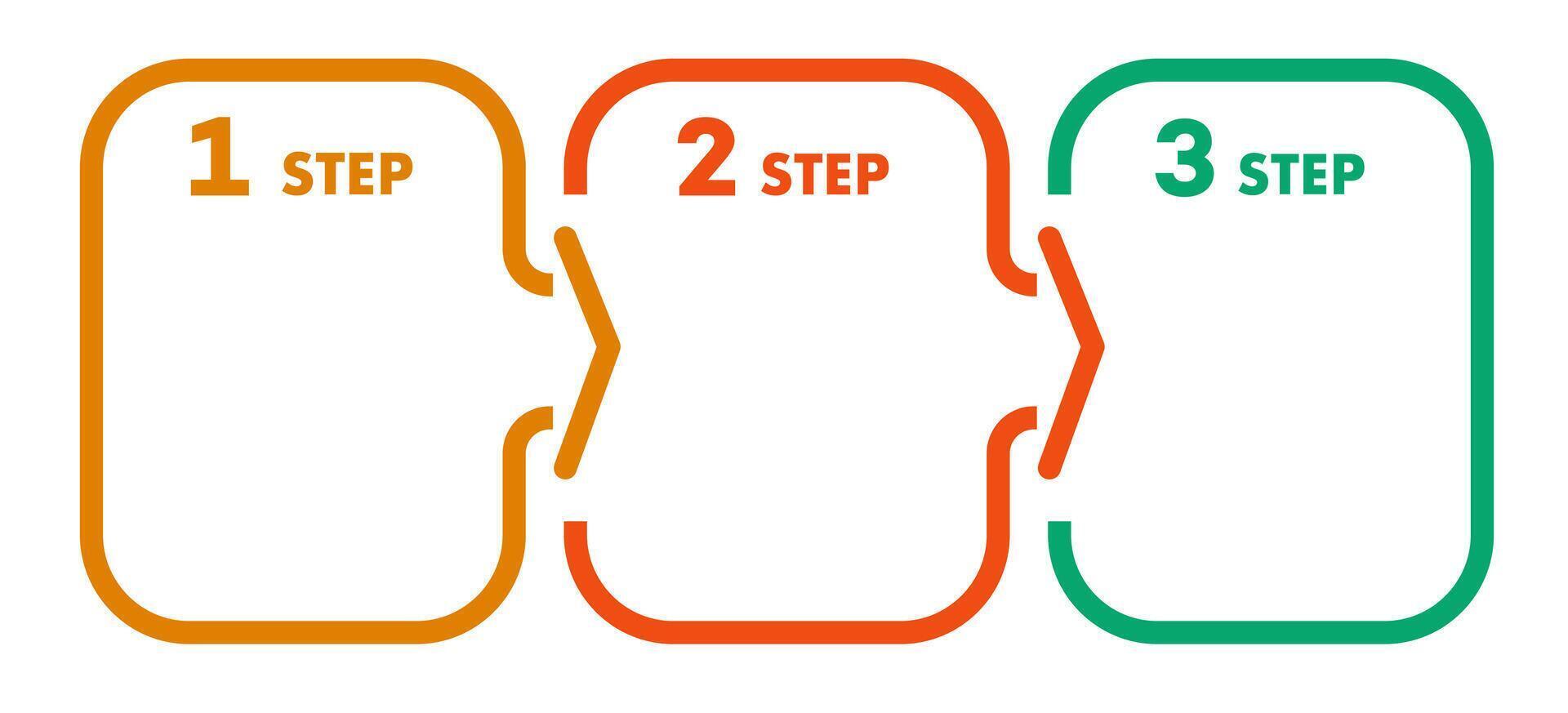 1 STEP

2 STEP

3 STEP