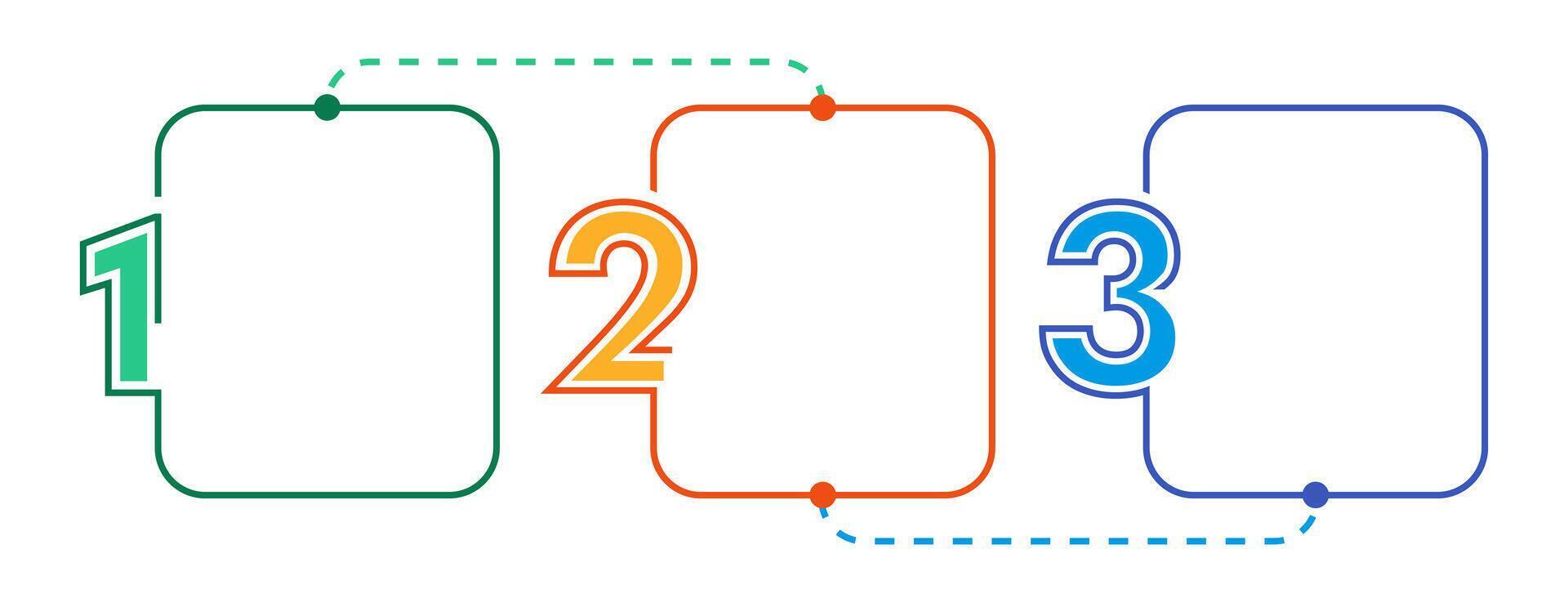 1

2

3