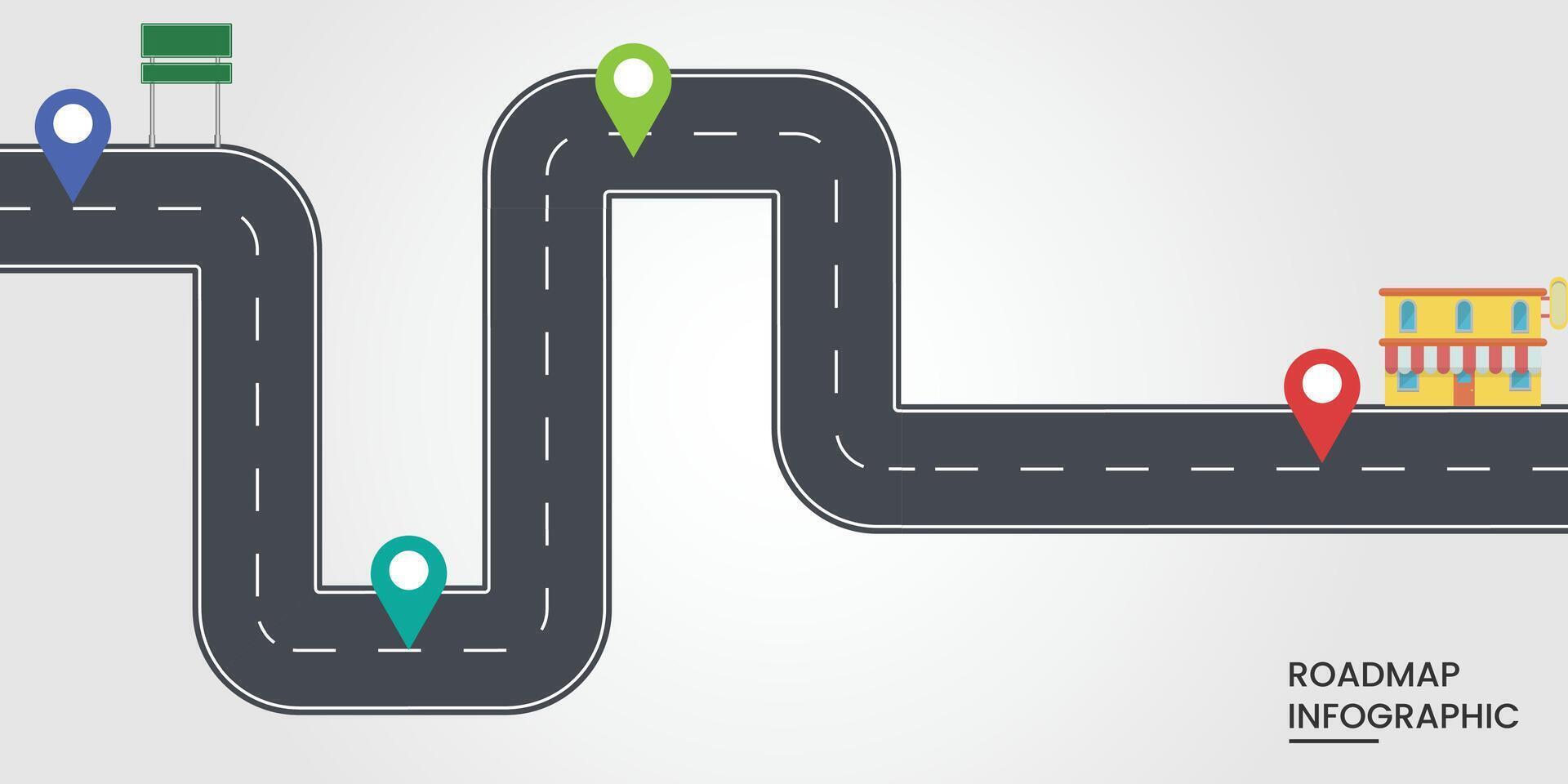 ROADMAP
INFOGRAPHIC