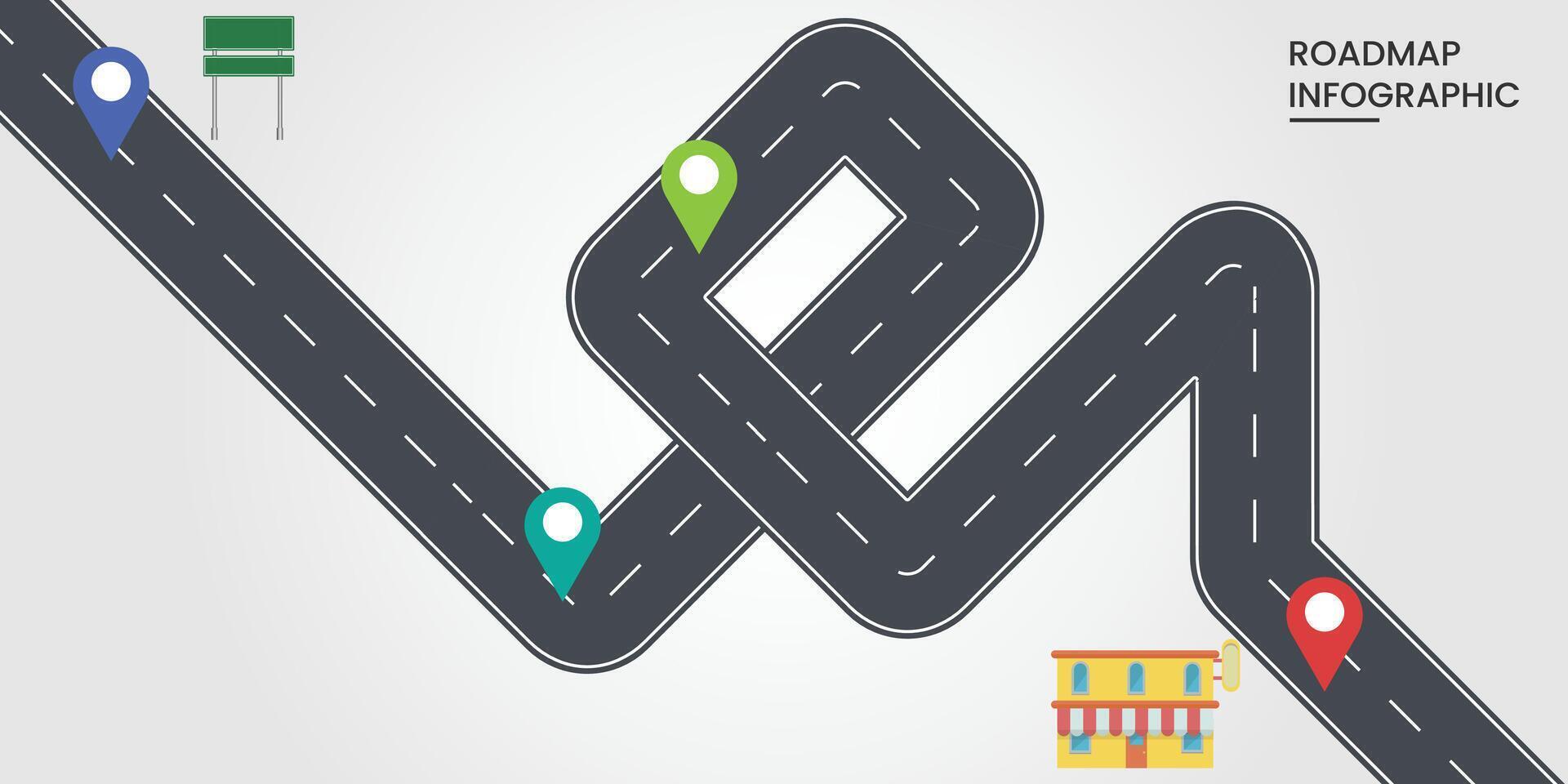 ROADMAP INFOGRAPHIC