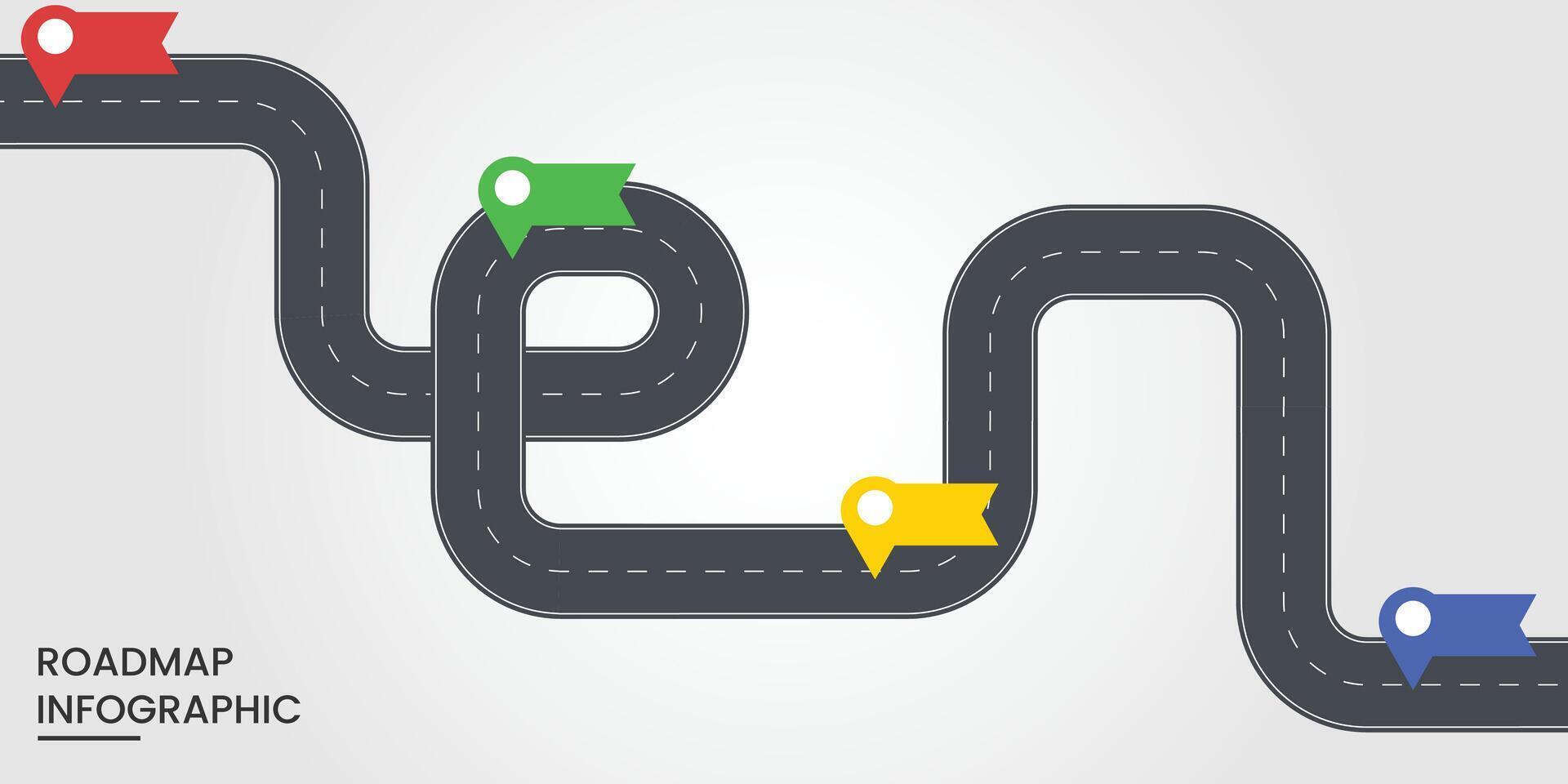 ROADMAP
INFOGRAPHIC