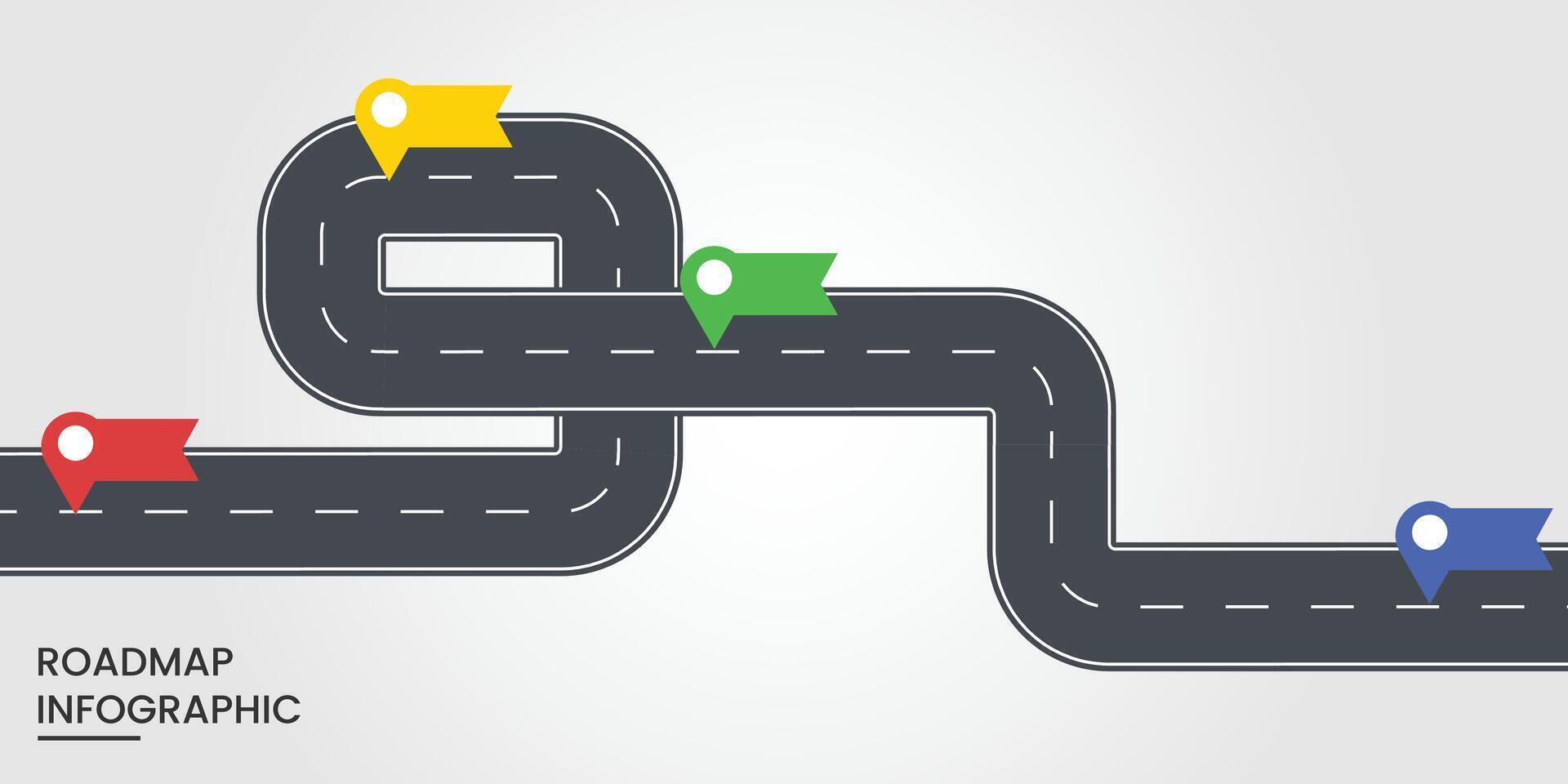 ROADMAP
INFOGRAPHIC