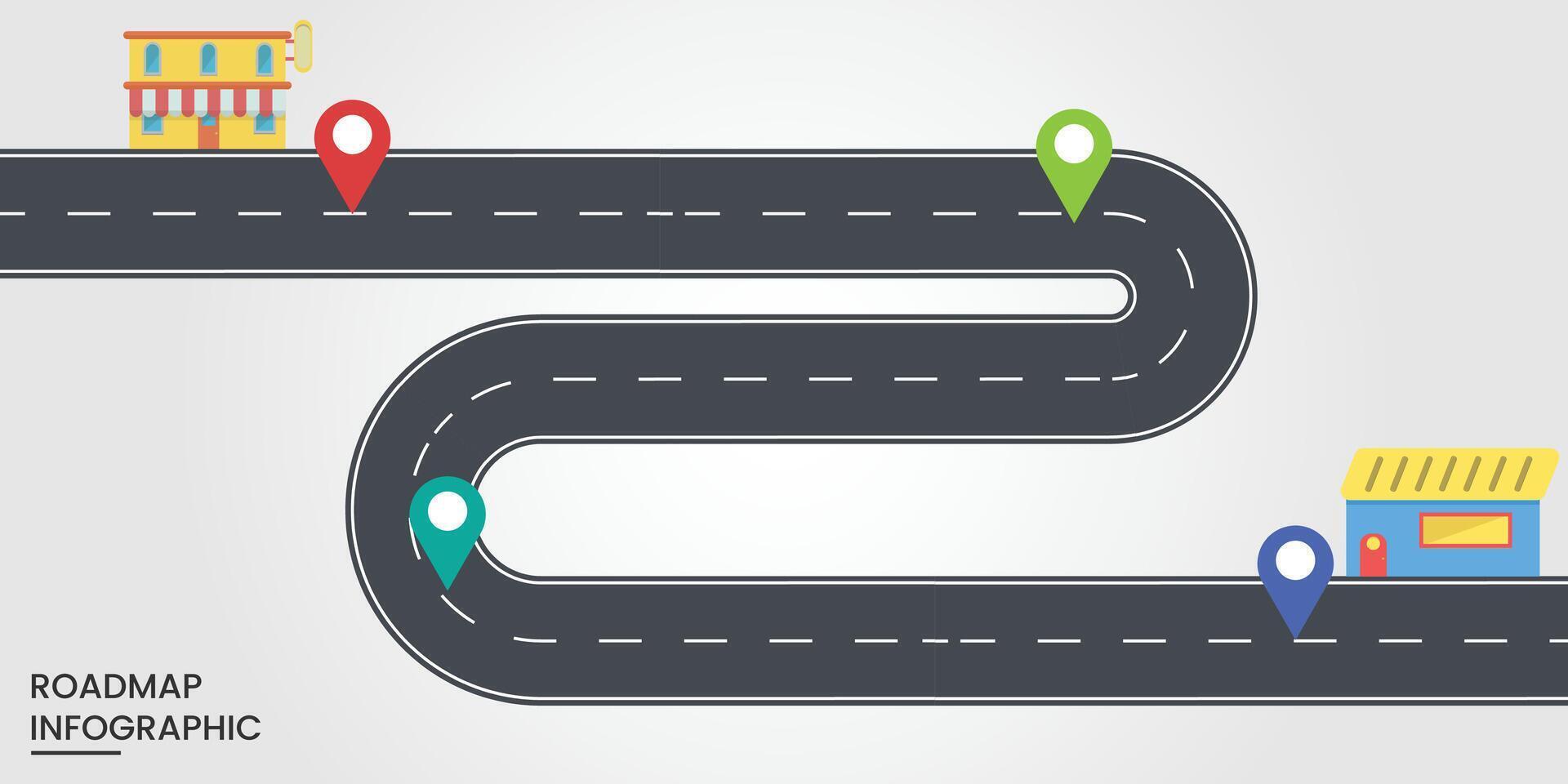 ROADMAP
INFOGRAPHIC