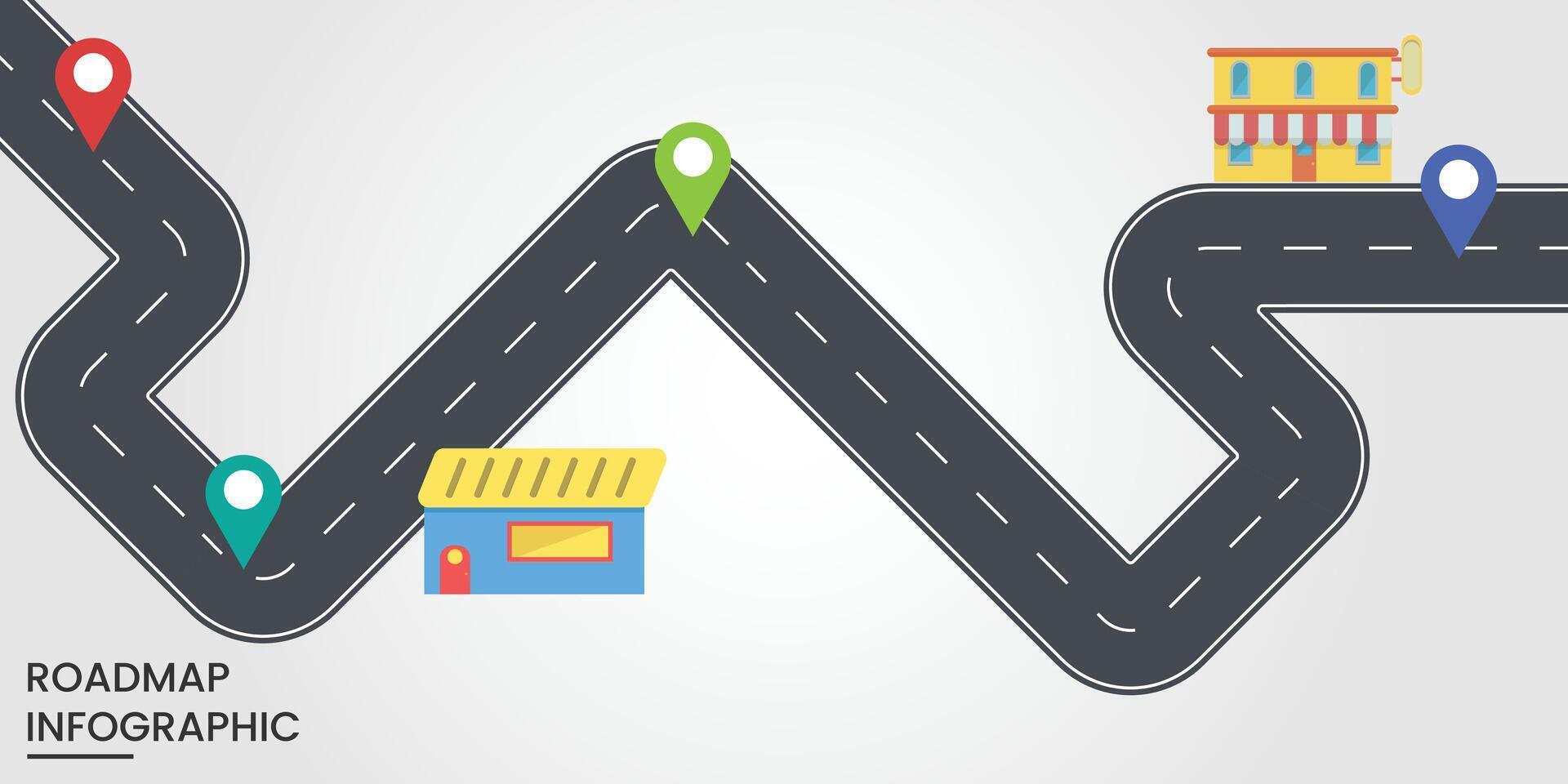 ROADMAP
INFOGRAPHIC