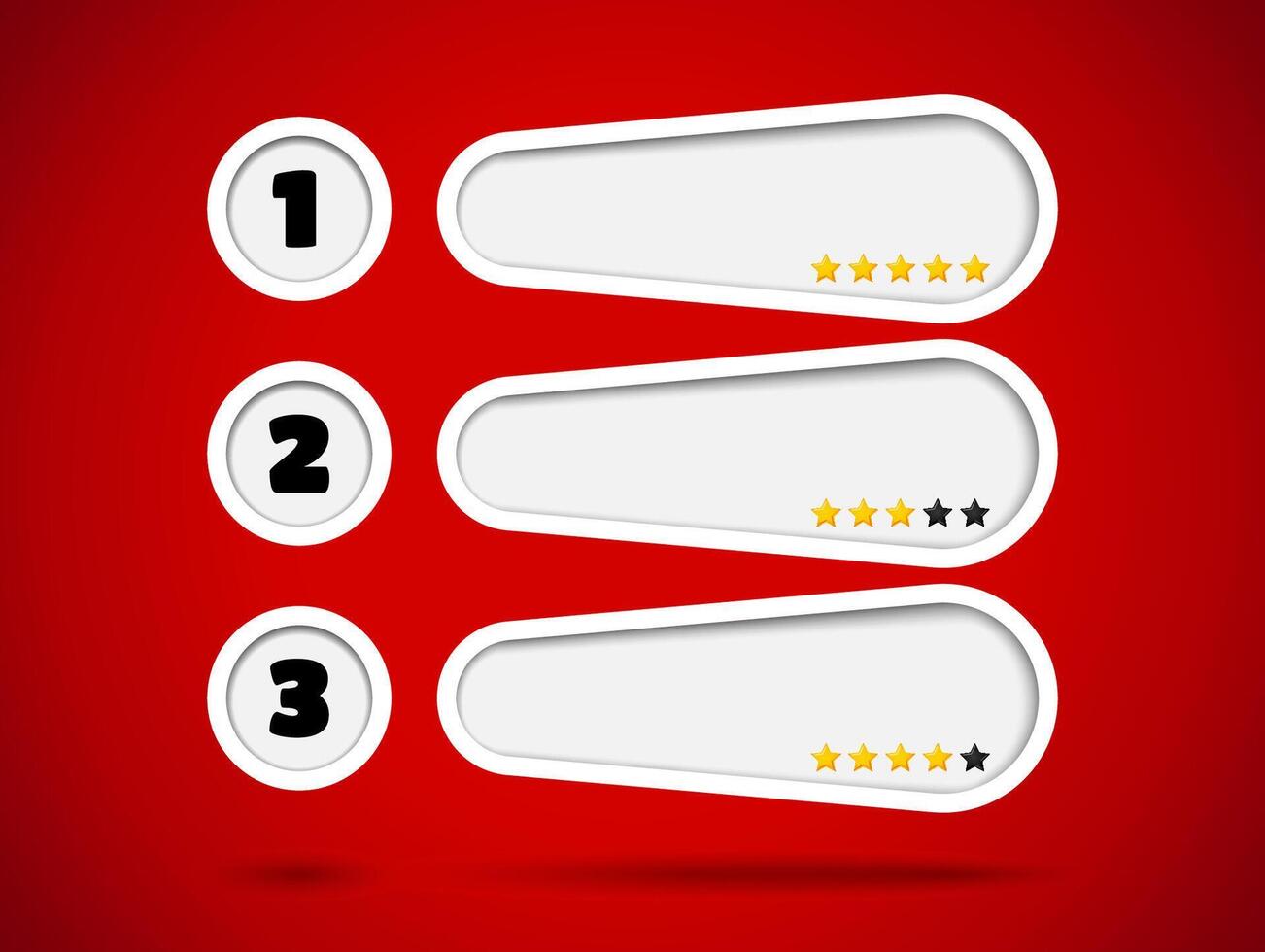 1

2

3