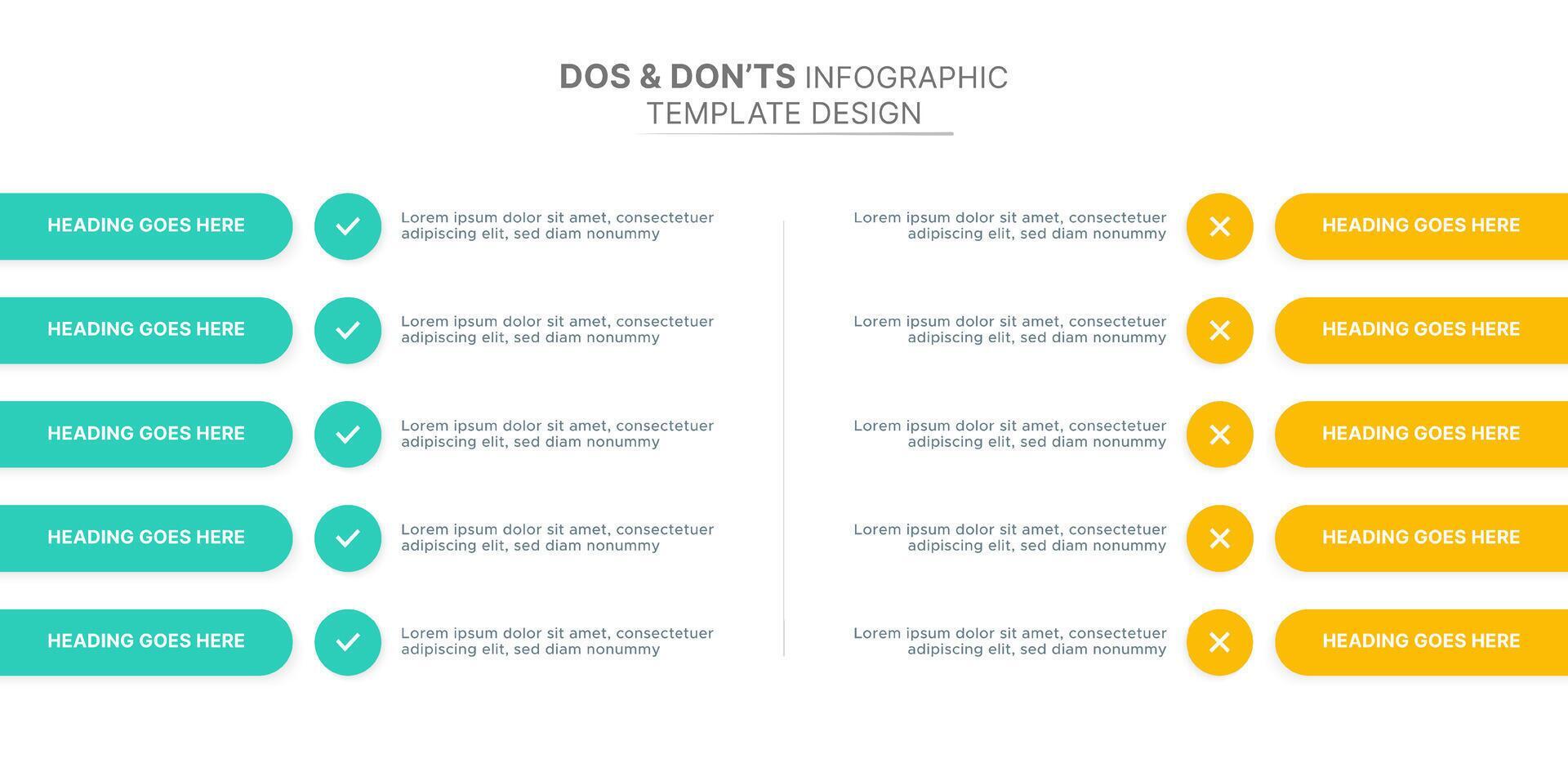 DOS & DON'TS INFOGRAPHIC
TEMPLATE DESIGN

HEADING GOES HERE
Lorem ipsum dolor sit amet, consectetuer adipiscing elit, sed diam nonummy

HEADING GOES HERE
Lorem ipsum dolor sit amet, consectetuer adipiscing elit, sed diam nonummy

HEADING GOES HERE
Lorem ipsum dolor sit amet, consectetuer adipiscing elit, sed diam nonummy

HEADING GOES HERE
Lorem ipsum dolor sit amet, consectetuer adipiscing elit, sed diam nonummy

HEADING GOES HERE
Lorem ipsum dolor sit amet, consectetuer adipiscing elit, sed diam nonummy

Lorem ipsum dolor sit amet, consectetuer adipiscing elit, sed diam nonummy
HEADING GOES HERE

Lorem ipsum dolor sit amet, consectetuer adipiscing elit, sed diam nonummy
HEADING GOES HERE

Lorem ipsum dolor sit amet, consectetuer adipiscing elit, sed diam nonummy
HEADING GOES HERE

Lorem ipsum dolor sit amet, consectetuer adipiscing elit, sed diam nonummy
HEADING GOES HERE

Lorem ipsum dolor sit amet, consectetuer adipiscing elit, sed diam nonummy
HEADING GOES HERE