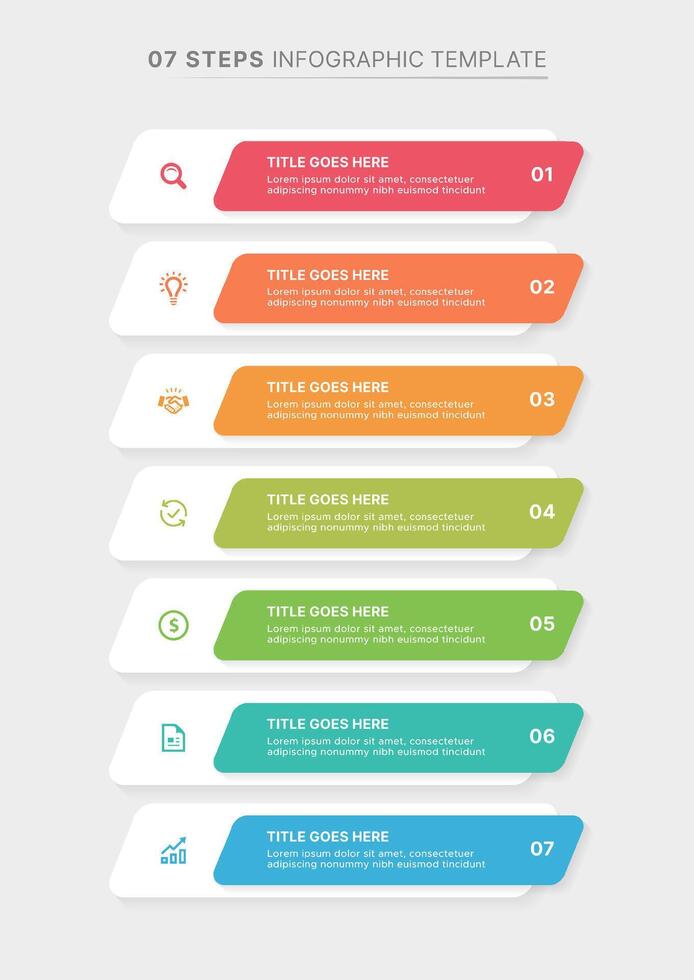 07 STEPS INFOGRAPHIC TEMPLATE

TITLE GOES HERE
Lorem ipsum dolor sit amet, consectetuer adipiscing nonummy nibh euismod tincidunt
01

TITLE GOES HERE
Lorem ipsum dolor sit amet, consectetuer adipiscing nonummy nibh euismod tincidunt
02

TITLE GOES HERE
Lorem ipsum dolor sit amet, consectetuer adipiscing nonummy nibh euismod tincidunt
03

TITLE GOES HERE
Lorem ipsum dolor sit amet, consectetuer adipiscing nonummy nibh euismod tincidunt
04

TITLE GOES HERE
Lorem ipsum dolor sit amet, consectetuer adipiscing nonummy nibh euismod tincidunt
05

TITLE GOES HERE
Lorem ipsum dolor sit amet, consectetuer adipiscing nonummy nibh euismod tincidunt
06

TITLE GOES HERE
Lorem ipsum dolor sit amet, consectetuer adipiscing nonummy nibh euismod tincidunt
07