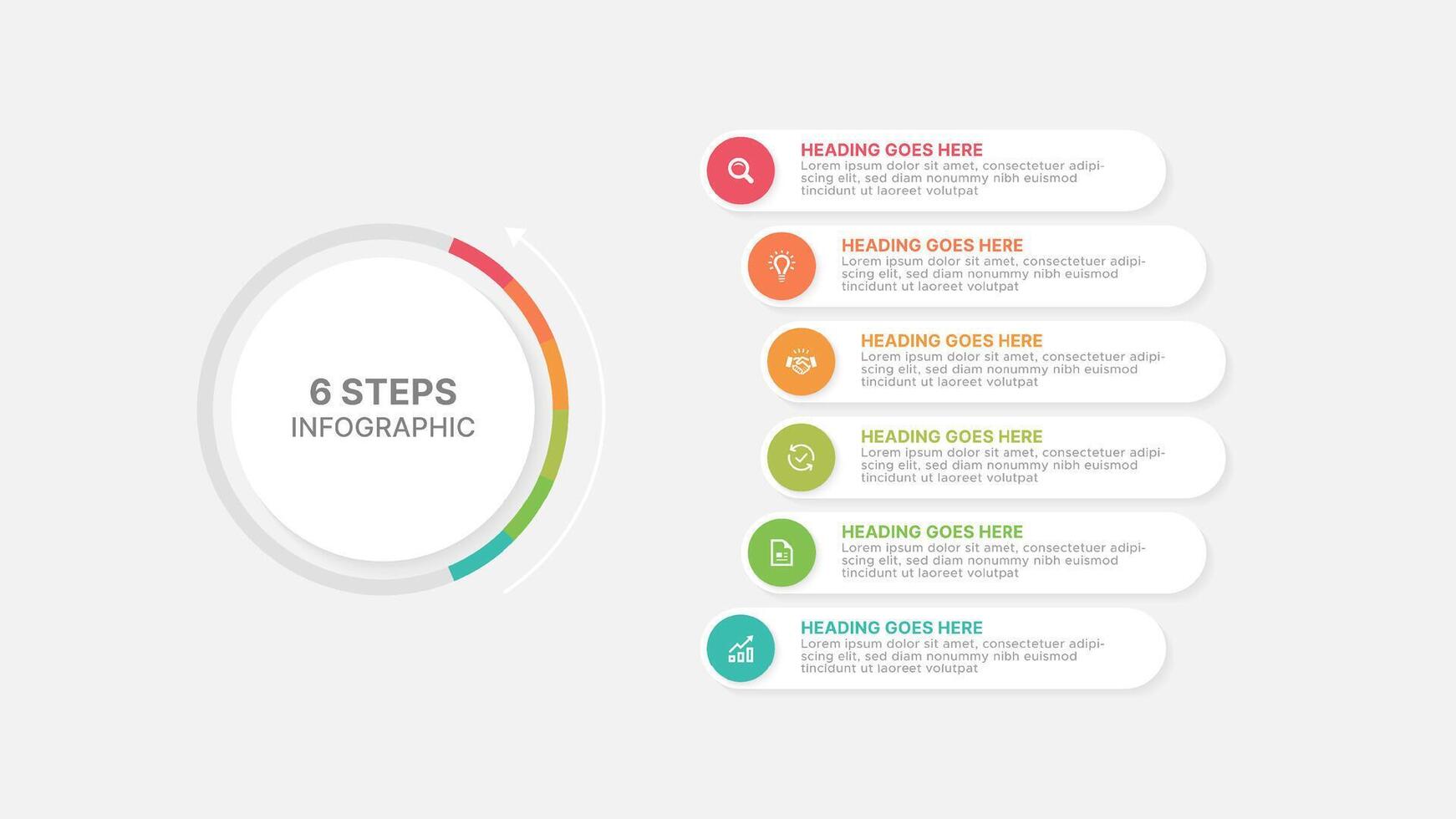 6 STEPS
INFOGRAPHIC

HEADING GOES HERE
Lorem ipsum dolor sit amet, consectetuer adipiscing elit, sed diam nonummy nibh euismod tincidunt ut laoreet volutpat

HEADING GOES HERE
Lorem ipsum dolor sit amet, consectetuer adipiscing elit, sed diam nonummy nibh euismod tincidunt ut laoreet volutpat

HEADING GOES HERE
Lorem ipsum dolor sit amet, consectetuer adipiscing elit, sed diam nonummy nibh euismod tincidunt ut laoreet volutpat

HEADING GOES HERE
Lorem ipsum dolor sit amet, consectetuer adipiscing elit, sed diam nonummy nibh euismod tincidunt ut laoreet volutpat

HEADING GOES HERE
Lorem ipsum dolor sit amet, consectetuer adipiscing elit, sed diam nonummy nibh euismod tincidunt ut laoreet volutpat

HEADING GOES HERE
Lorem ipsum dolor sit amet, consectetuer adipiscing elit, sed diam nonummy nibh euismod tincidunt ut laoreet volutpat