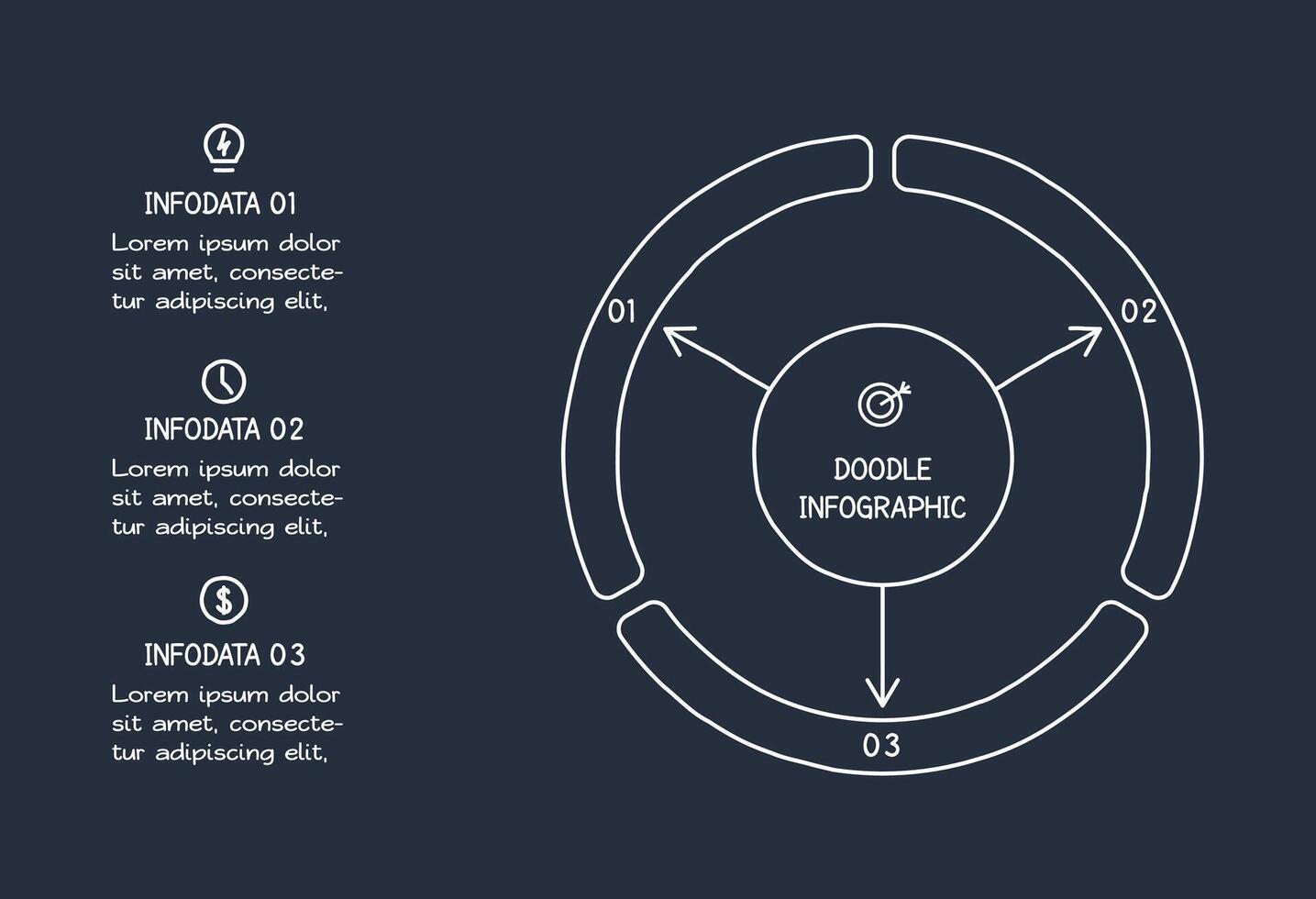 INFODATA 01
Lorem ipsum dolor sit amet, consectetur adipiscing elit,

INFODATA 02
Lorem ipsum dolor sit amet, consectetur adipiscing elit,

INFODATA 03
Lorem ipsum dolor sit amet, consectetur adipiscing elit,

01

02

DOODLE INFOGRAPHIC

03