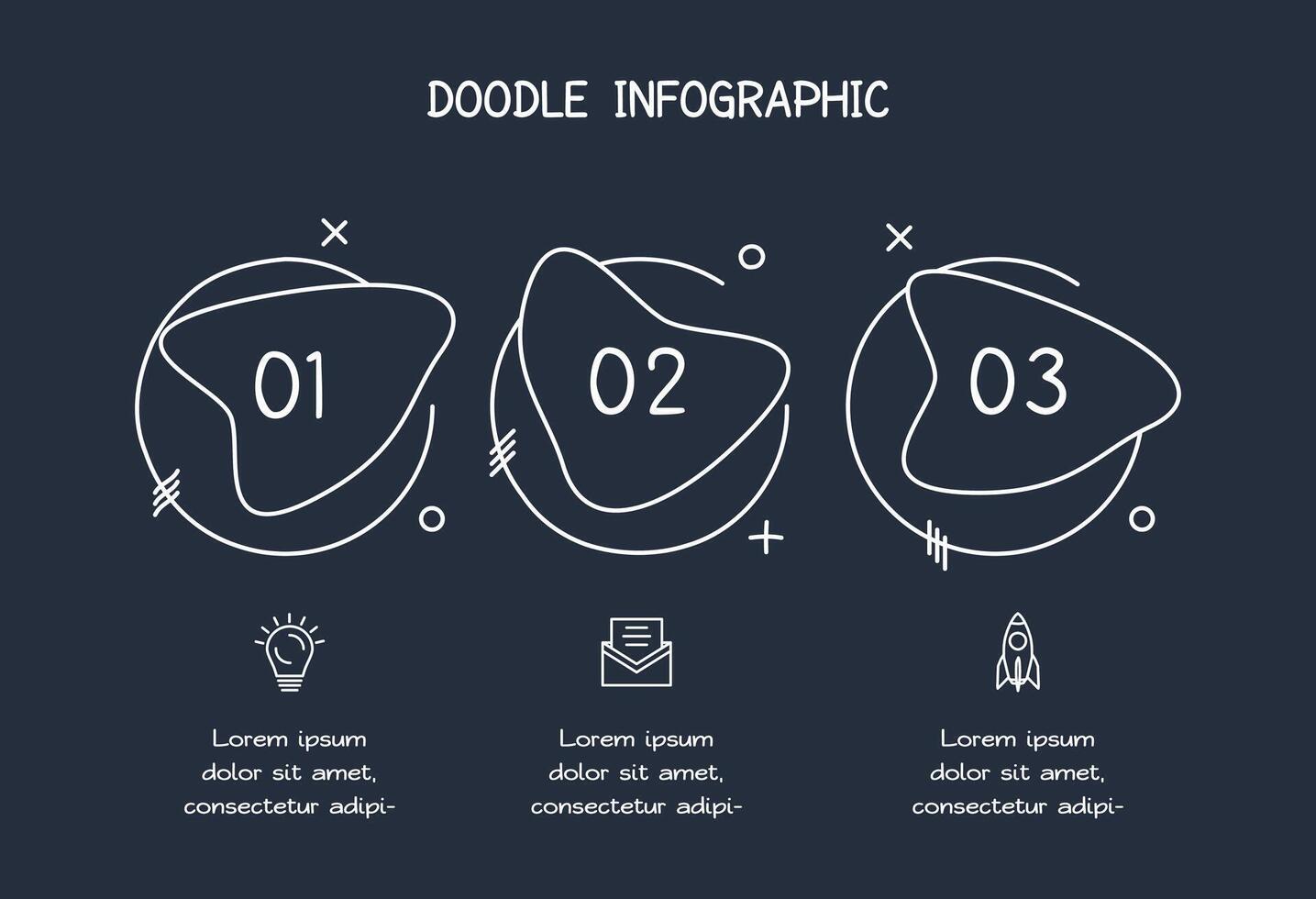 DOODLE INFOGRAPHIC

01

02

03

Lorem ipsum dolor sit amet, consectetur adipi-

Lorem ipsum dolor sit amet, consectetur adipi-

Lorem ipsum dolor sit amet, consectetur adipi-