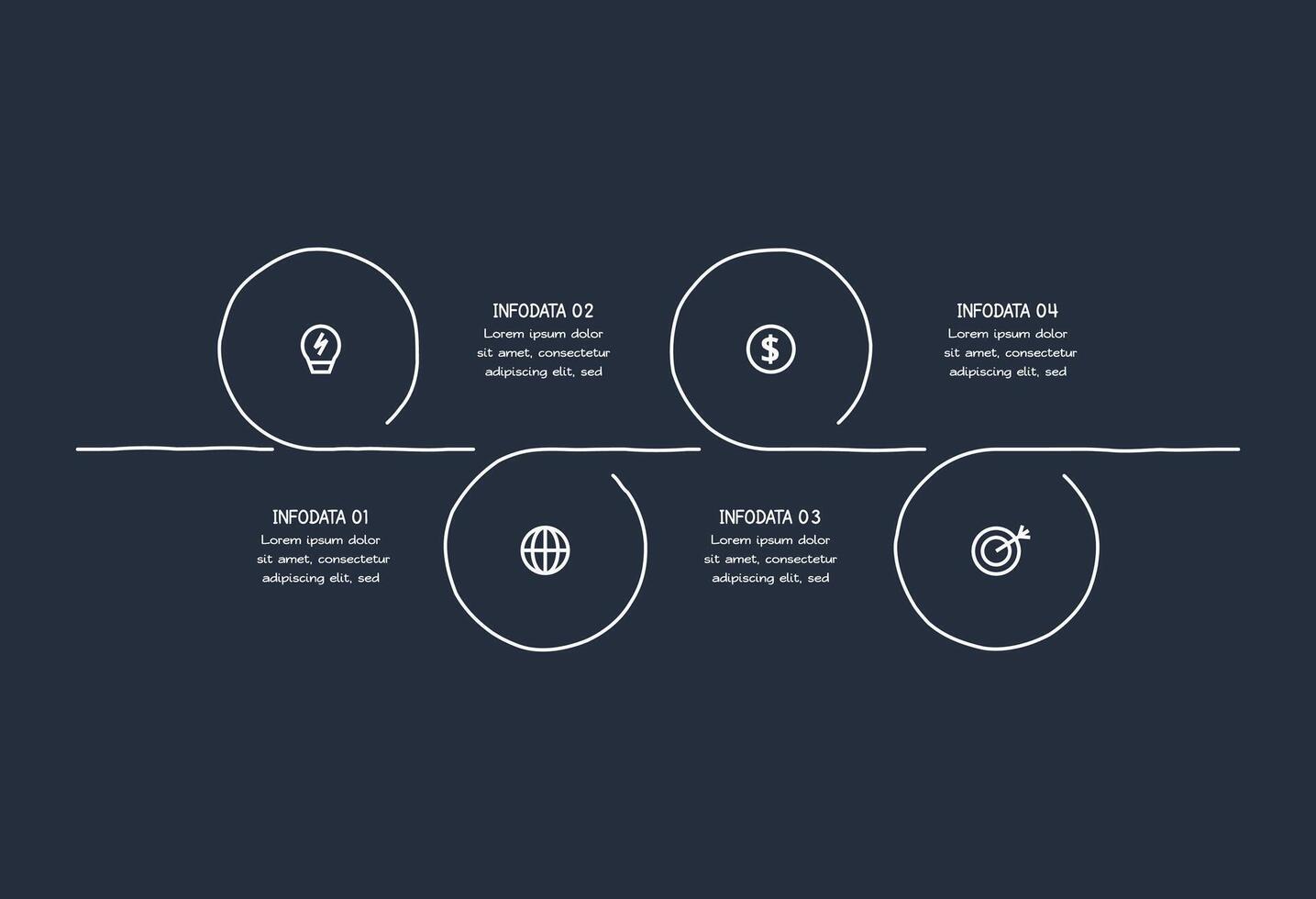 INFODATA 02
Lorem ipsum dolor sit amet, consectetur adipiscing elit, sed

INFODATA 04
Lorem ipsum dolor sit amet, consectetur adipiscing elit, sed

INFODATA 01
Lorem ipsum dolor sit amet, consectetur adipiscing elit, sed

INFODATA 03
Lorem ipsum dolor sit amet, consectetur adipiscing elit, sed