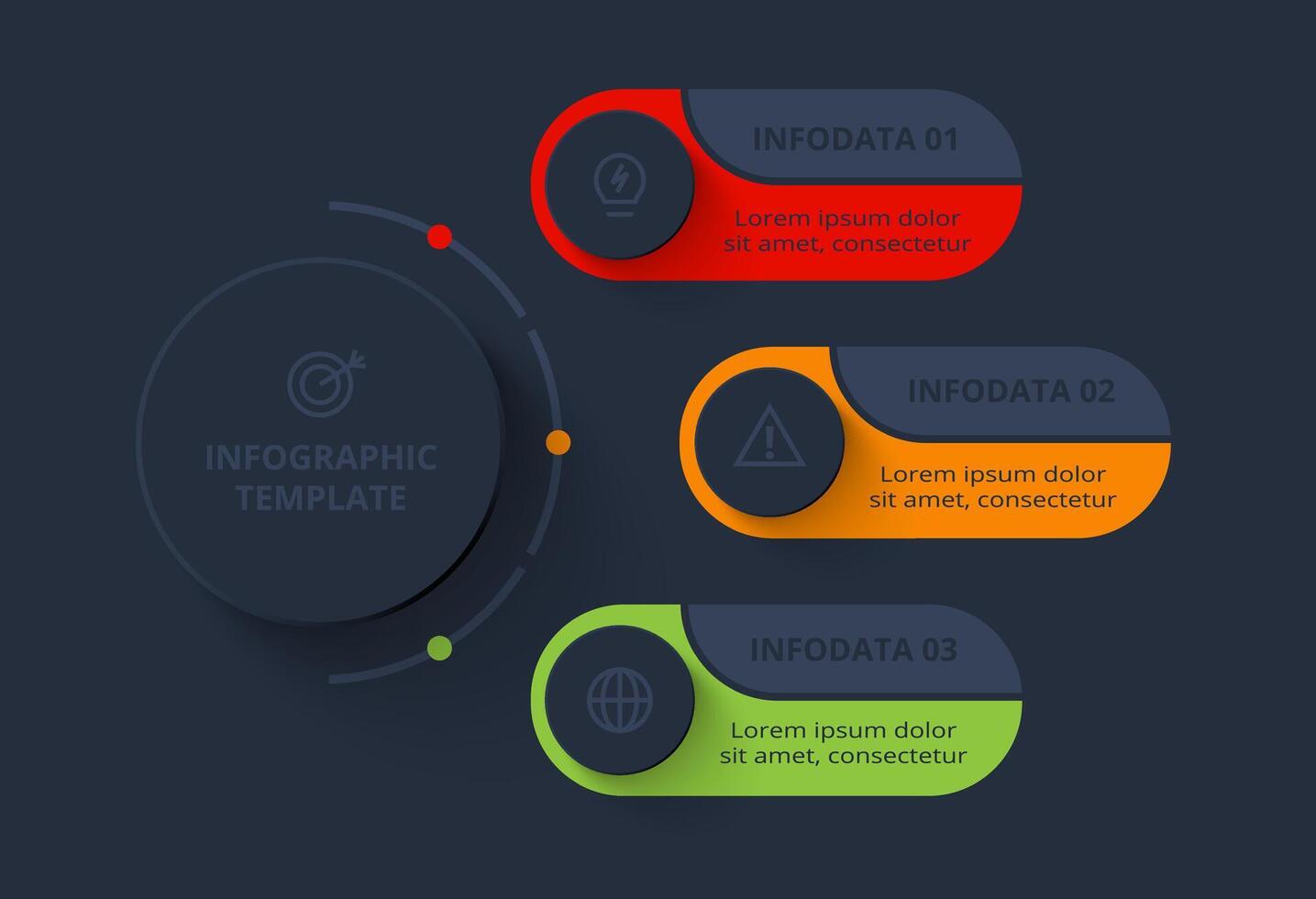 INFOGRAPHIC TEMPLATE

INFODATA 01
Lorem ipsum dolor sit amet, consectetur

INFODATA 02
Lorem ipsum dolor sit amet, consectetur

INFODATA 03
Lorem ipsum dolor sit amet, consectetur