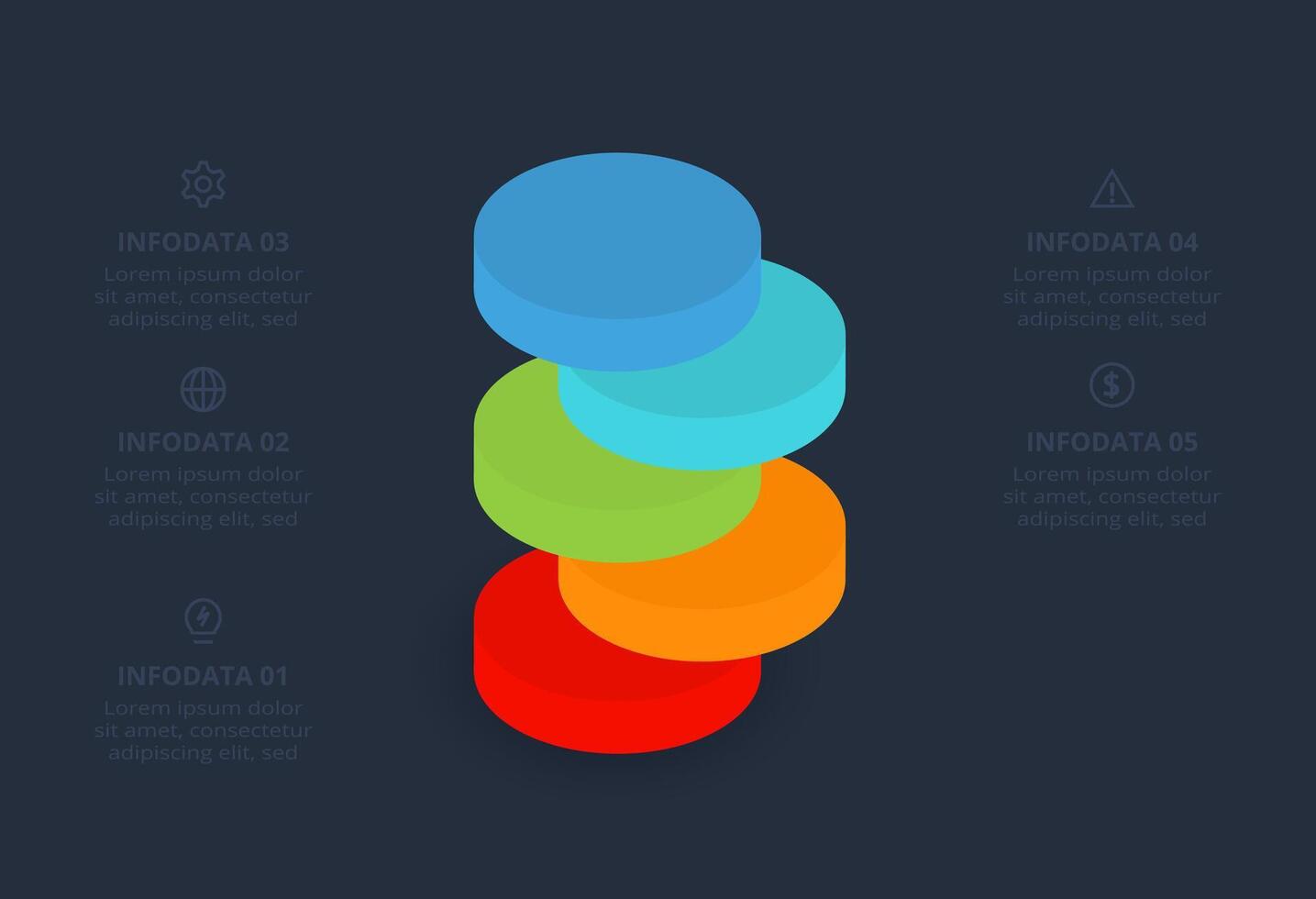 INFODATA 03
Lorem ipsum dolor sit amet, consectetur adipiscing elit, sed

INFODATA 02
Lorem ipsum dolor sit amet, consectetur adipiscing elit, sed

INFODATA 01
Lorem ipsum dolor sit amet, consectetur adipiscing elit, sed

INFODATA 04
Lorem ipsum dolor sit amet, consectetur adipiscing elit, sed

INFODATA 05
Lorem ipsum dolor sit amet, consectetur adipiscing elit, sed