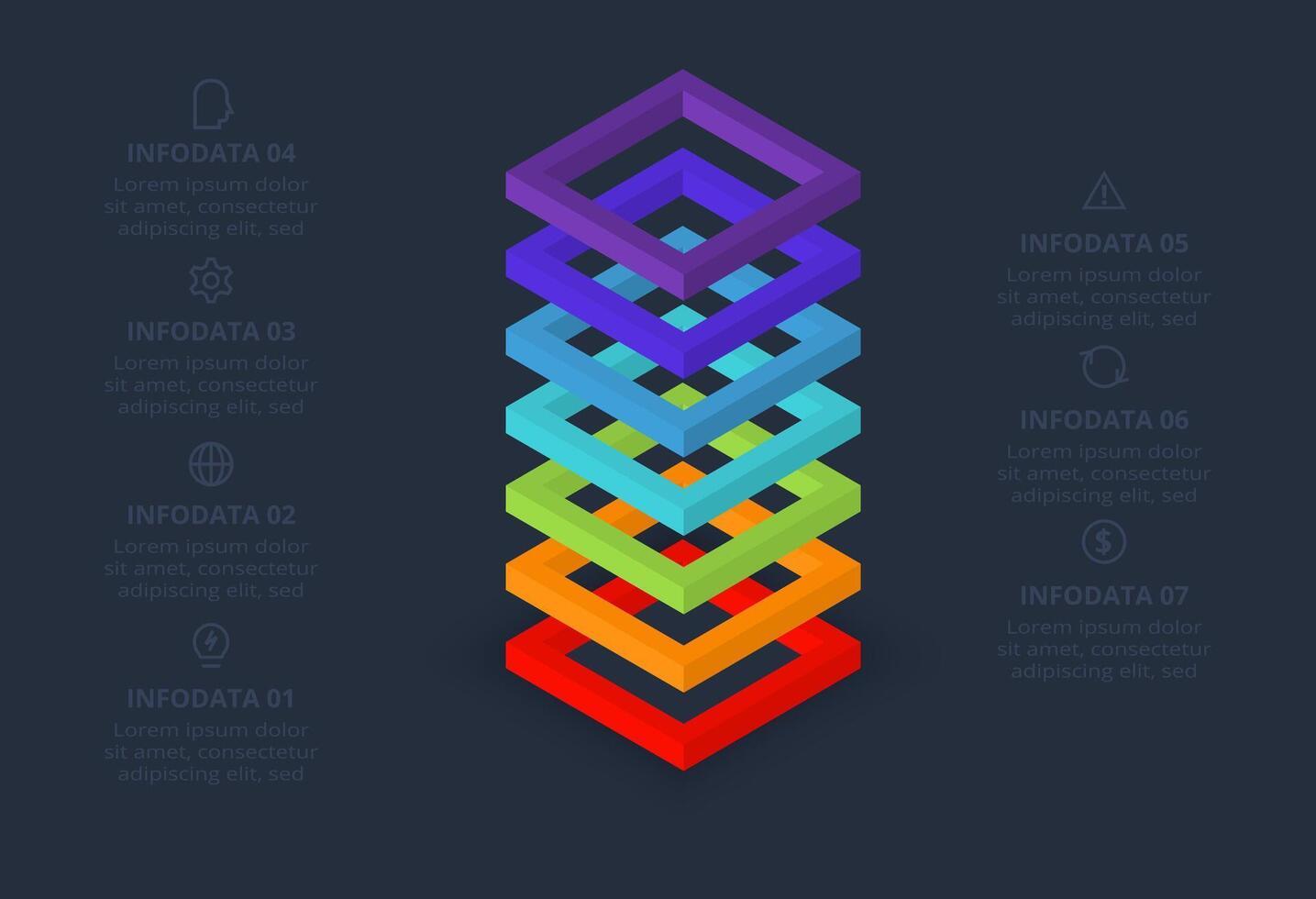 INFODATA 04
Lorem ipsum dolor sit amet, consectetur adipiscing elit, sed

INFODATA 03
Lorem ipsum dolor sit amet, consectetur adipiscing elit, sed

INFODATA 02
Lorem ipsum dolor sit amet, consectetur adipiscing elit, sed

INFODATA 01
Lorem ipsum dolor sit amet, consectetur adipiscing elit, sed

INFODATA 05
Lorem ipsum dolor sit amet, consectetur adipiscing elit, sed

INFODATA 06
Lorem ipsum dolor sit amet, consectetur adipiscing elit, sed

INFODATA 07
Lorem ipsum dolor sit amet, consectetur adipiscing elit, sed